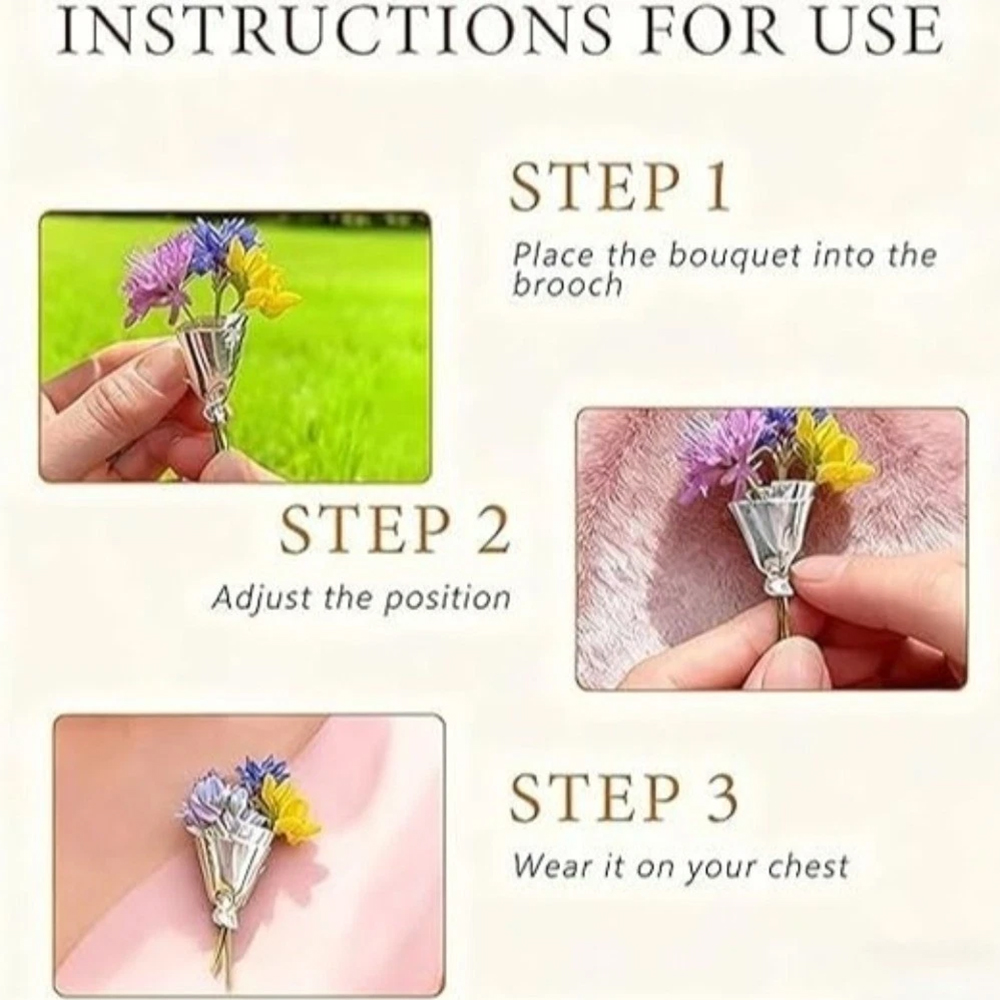 INSTRUCTIONS FOR USE

STEP 1

Place the bouquet into the brooch

STEP 2

Adjust the position

STEP 3

Wear it on your chest