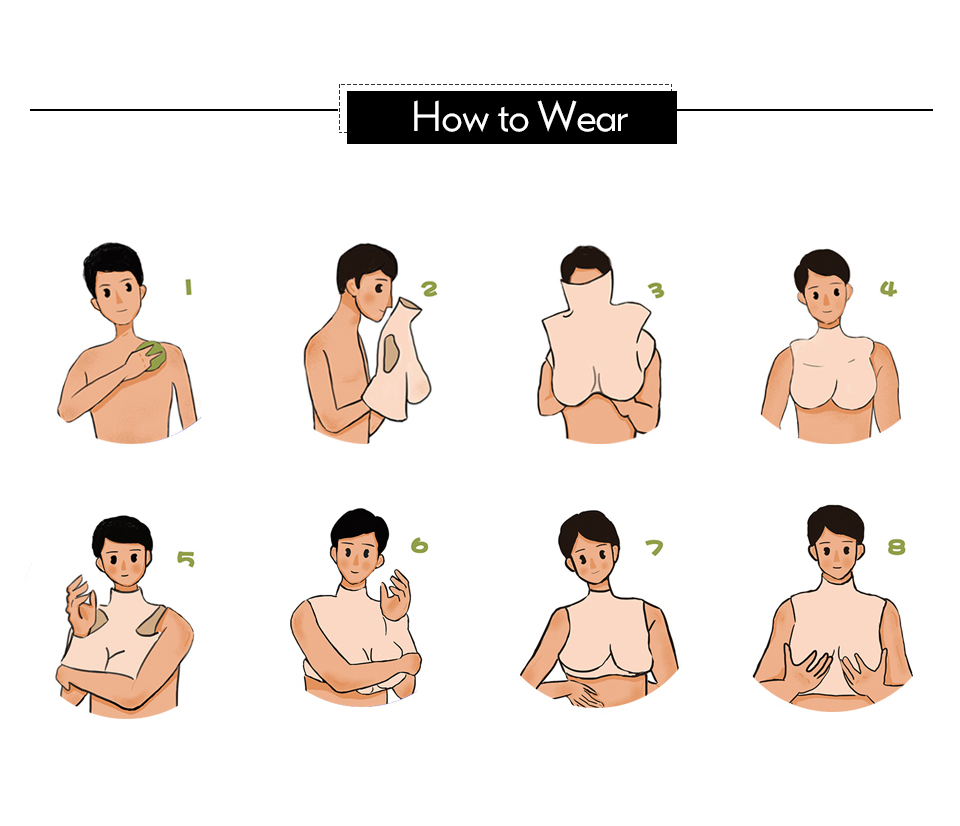 How to Wear

1
2
3
4
5
6
7
8