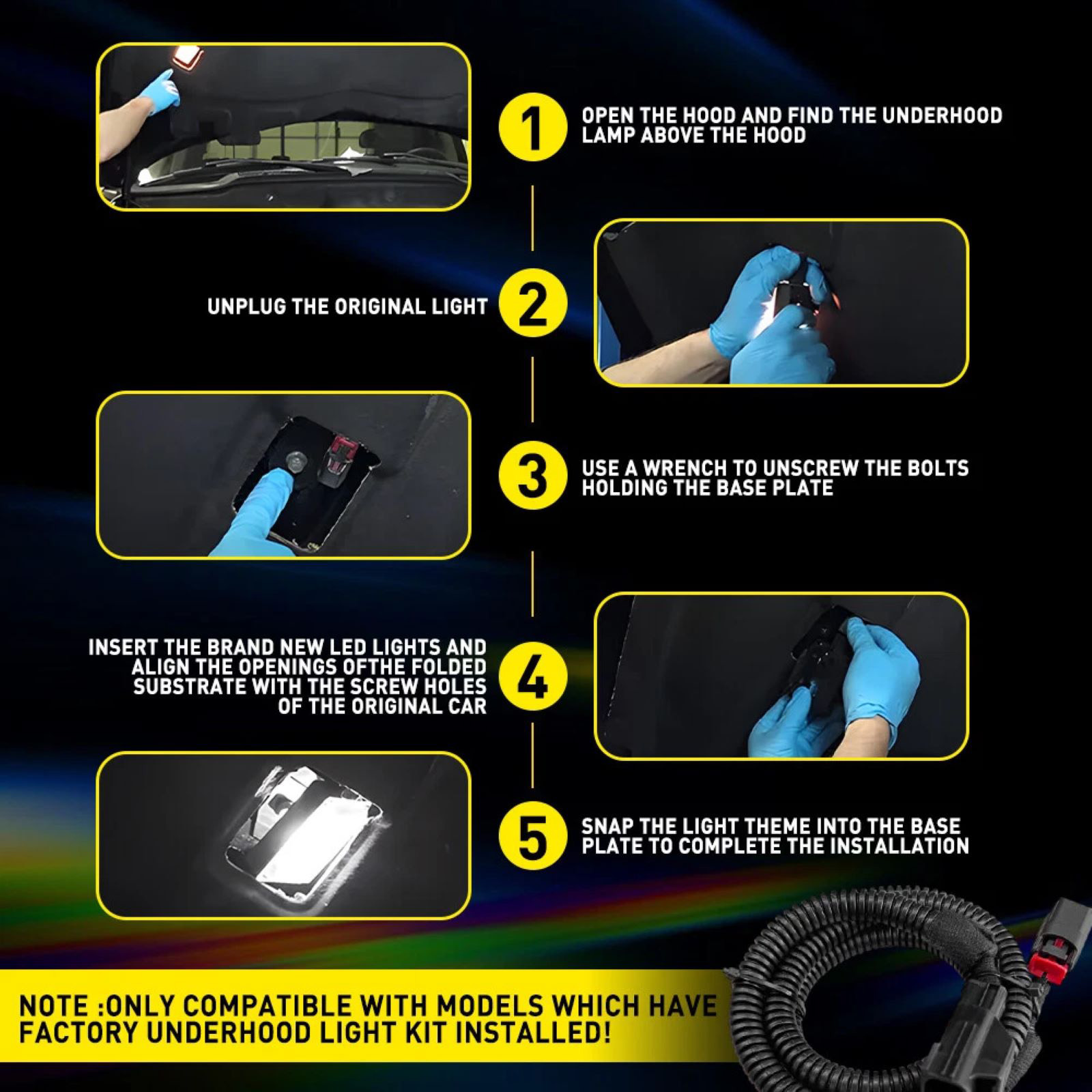 1 OPEN THE HOOD AND FIND THE UNDERHOOD LAMP ABOVE THE HOOD

UNPLUG THE ORIGINAL LIGHT 2

3 USE A WRENCH TO UNSCREW THE BOLTS HOLDING THE BASE PLATE

INSERT THE BRAND NEW LED LIGHTS AND ALIGN THE OPENINGS OFTHE FOLDED SUBSTRATE WITH THE SCREW HOLES OF THE ORIGINAL CAR 4

5 SNAP THE LIGHT THEME INTO THE BASE PLATE TO COMPLETE THE INSTALLATION

NOTE :ONLY COMPATIBLE WITH MODELS WHICH HAVE FACTORY UNDERHOOD LIGHT KIT INSTALLED!