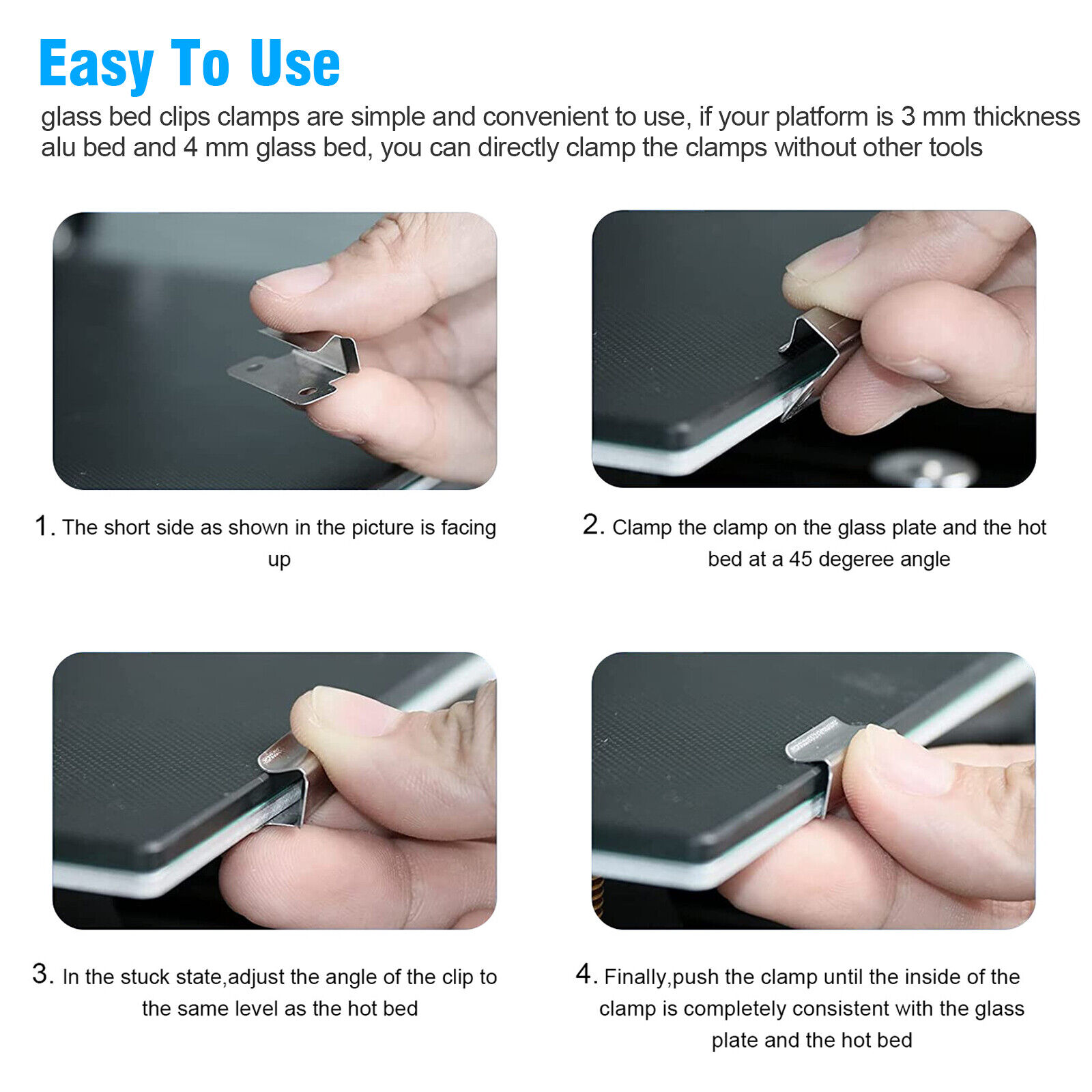 Easy To Use

glass bed clips clamps are simple and convenient to use, if your platform is 3 mm thickness alu bed and 4 mm glass bed, you can directly clamp the clamps without other tools

1. The short side as shown in the picture is facing up

2. Clamp the clamp on the glass plate and the hot bed at a 45 degeree angle

3. In the stuck state,adjust the angle of the clip to the same level as the hot bed

4. Finally,push the clamp until the inside of the clamp is completely consistent with the glass plate and the hot bed