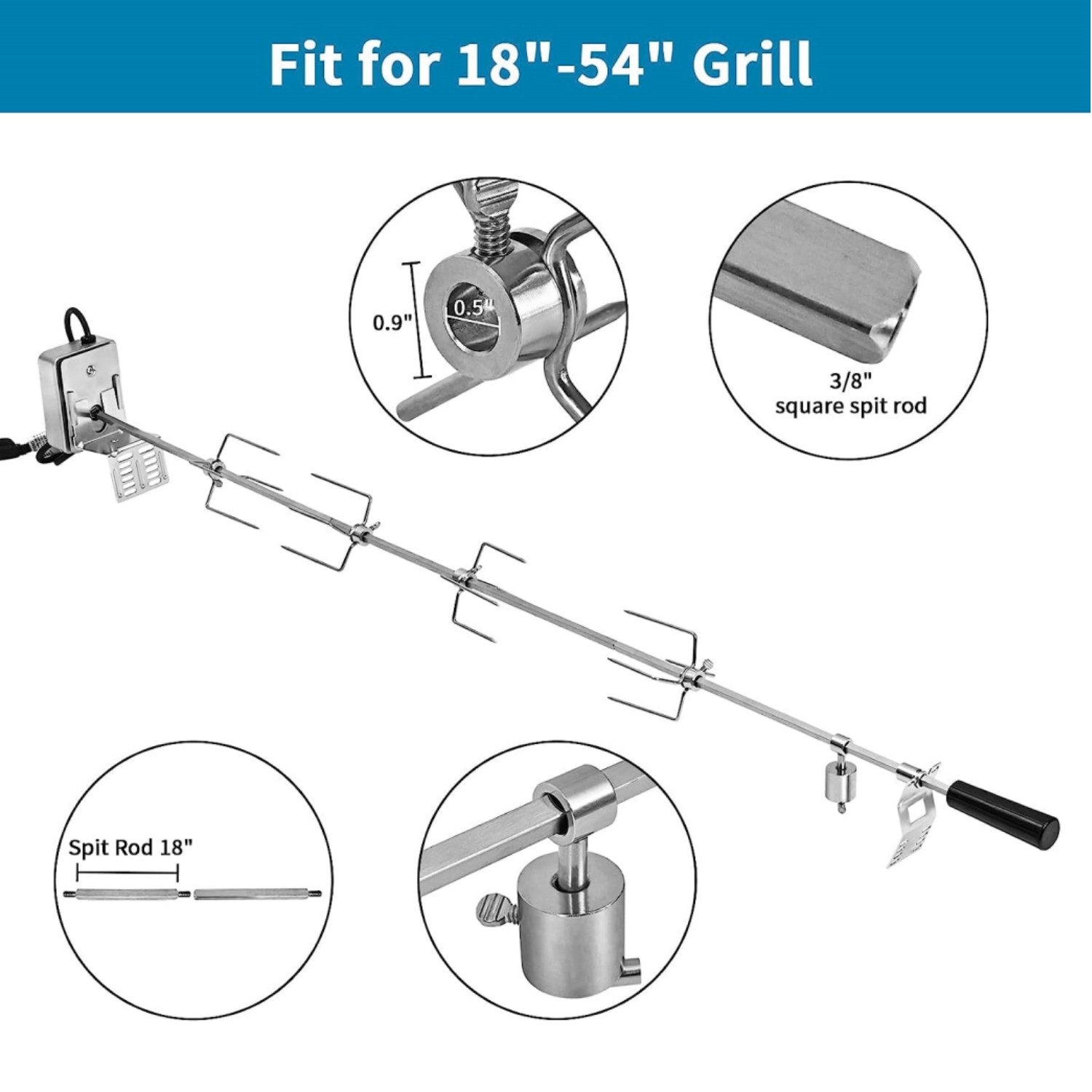 Fit for 18"-54" Grill

0.9"

0.5"

3/8"
square spit rod

Spit Rod 18"