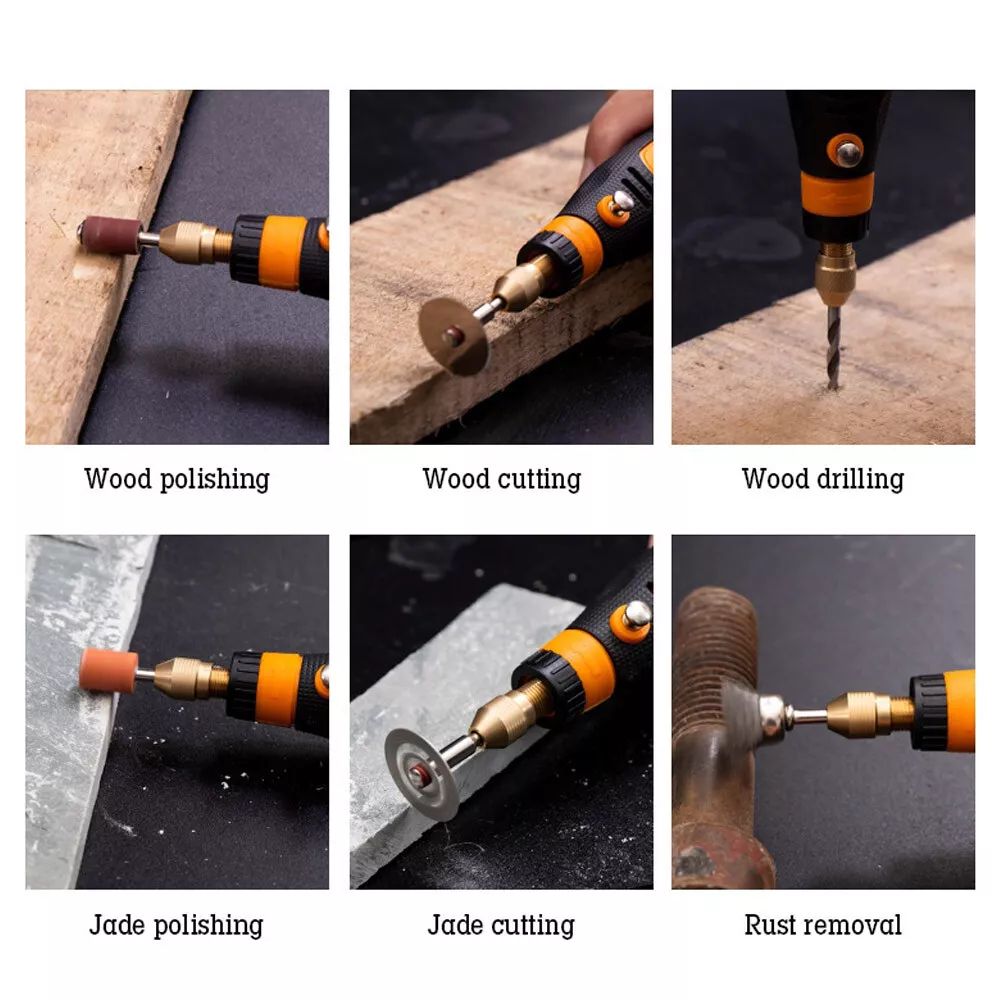 Wood polishing

Wood cutting

Wood drilling

Jade polishing

Jade cutting

Rust removal