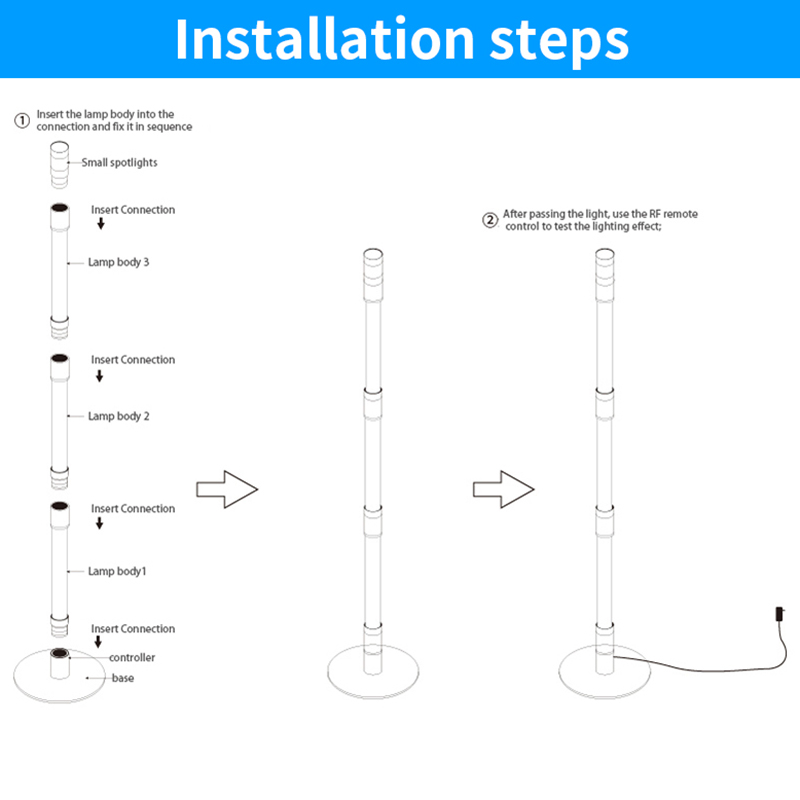 Installation steps

① Insert the lamp body into the connection and fix it in sequence

Small spotlights

Insert Connection

Lamp body 3

Insert Connection

Lamp body 2

Insert Connection

Lamp body1

Insert Connection

controller

base

② After passing the light, use the RF remote control to test the lighting effect;