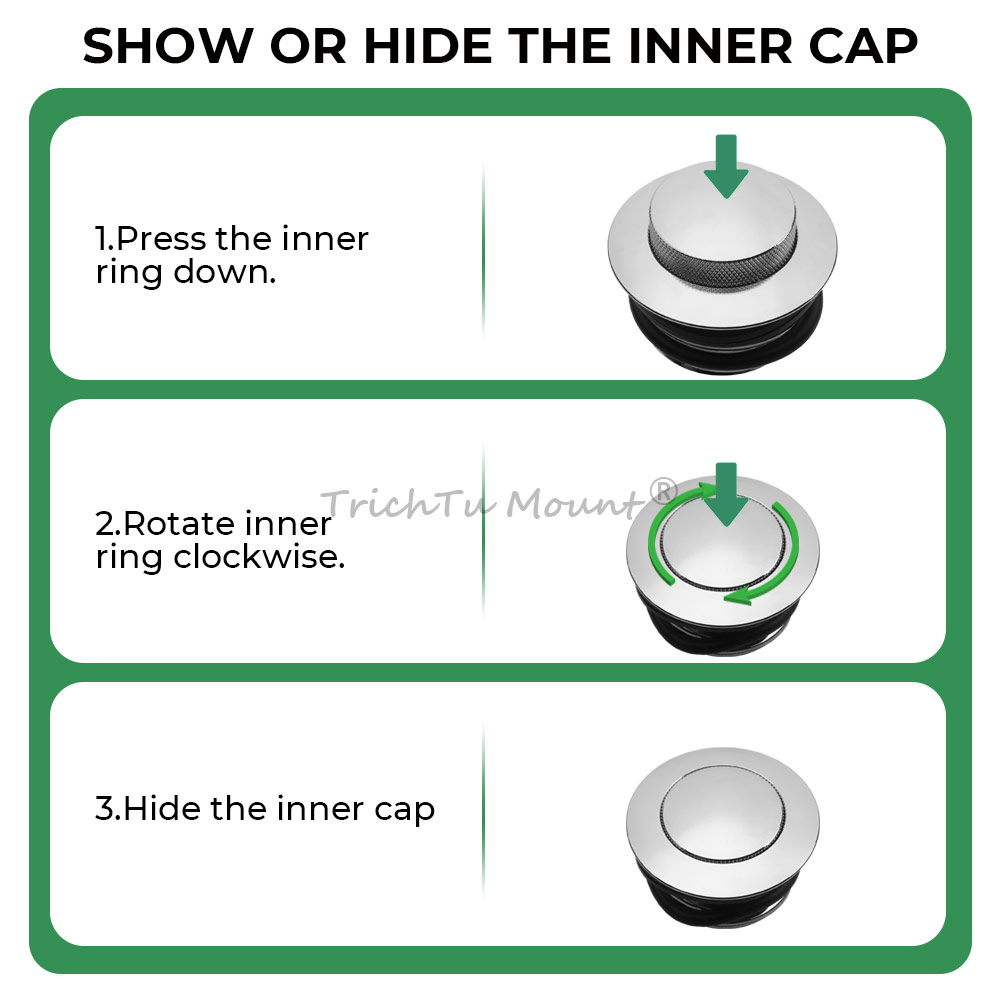 SHOW OR HIDE THE INNER CAP

1.Press the inner ring down.

2.Rotate inner ring clockwise.

TrichTu Mount®

3.Hide the inner cap