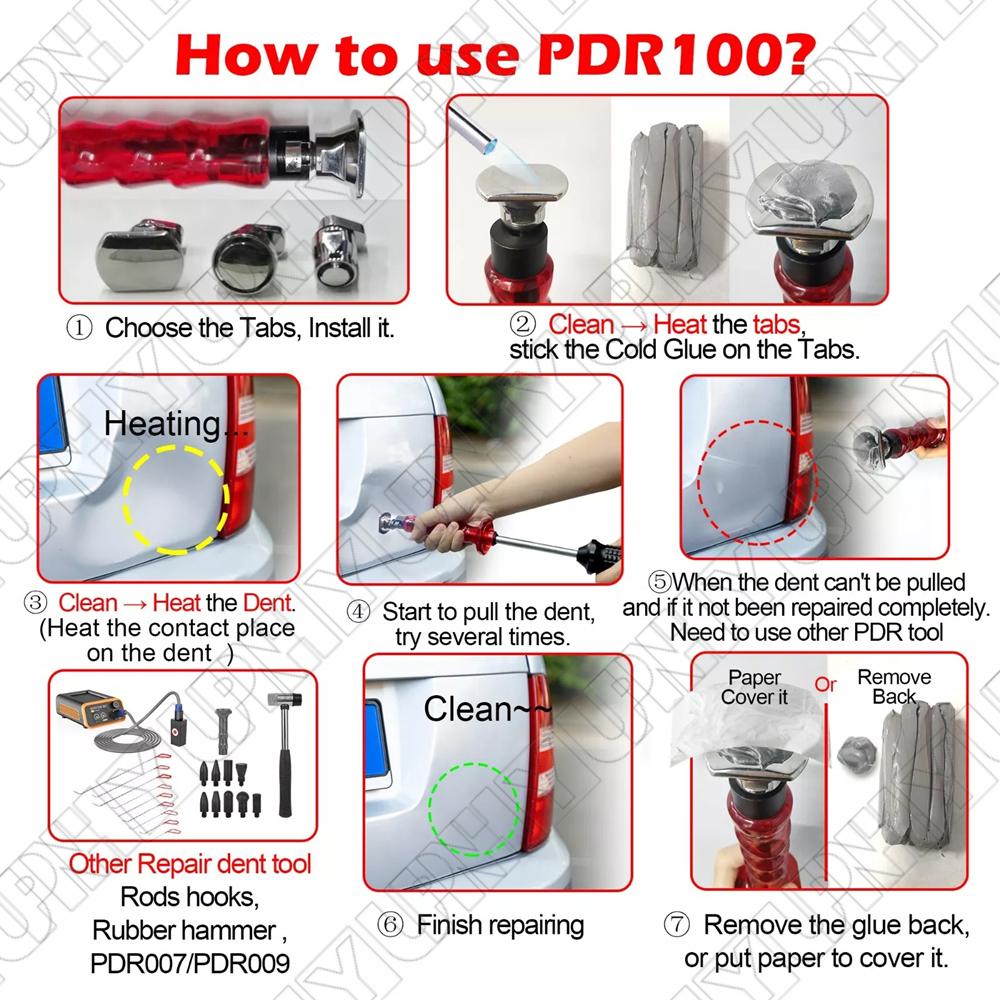 How to use PDR100?

① Choose the Tabs, Install it.

② Clean → Heat the tabs, stick the Cold Glue on the Tabs.

Heating...

③ Clean → Heat the Dent. (Heat the contact place on the dent )

④ Start to pull the dent, try several times.

⑤When the dent can't be pulled and if it not been repaired completely. Need to use other PDR tool

Other Repair dent tool
Rods hooks,
Rubber hammer ,
PDR007/PDR009

Clean~~

⑥ Finish repairing

Paper Cover it
Or
Remove Back

⑦ Remove the glue back, or put paper to cover it.