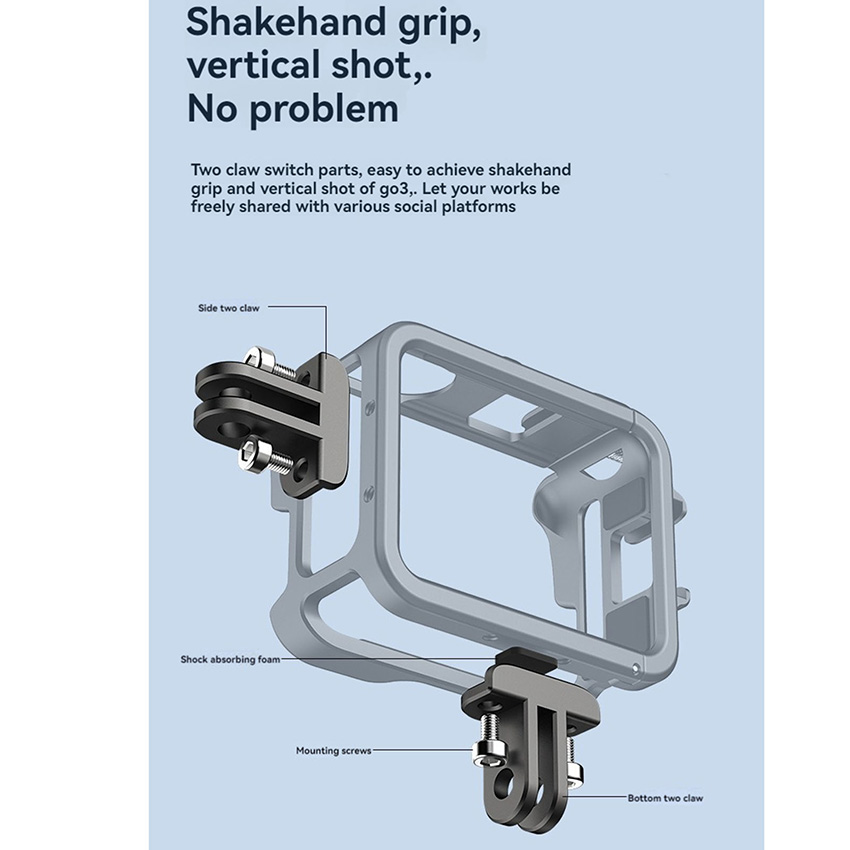 Shakehand grip, vertical shot,. No problem

Two claw switch parts, easy to achieve shakehand grip and vertical shot of go3,. Let your works be freely shared with various social platforms

Side two claw

Shock absorbing foam

Mounting screws

Bottom two claw