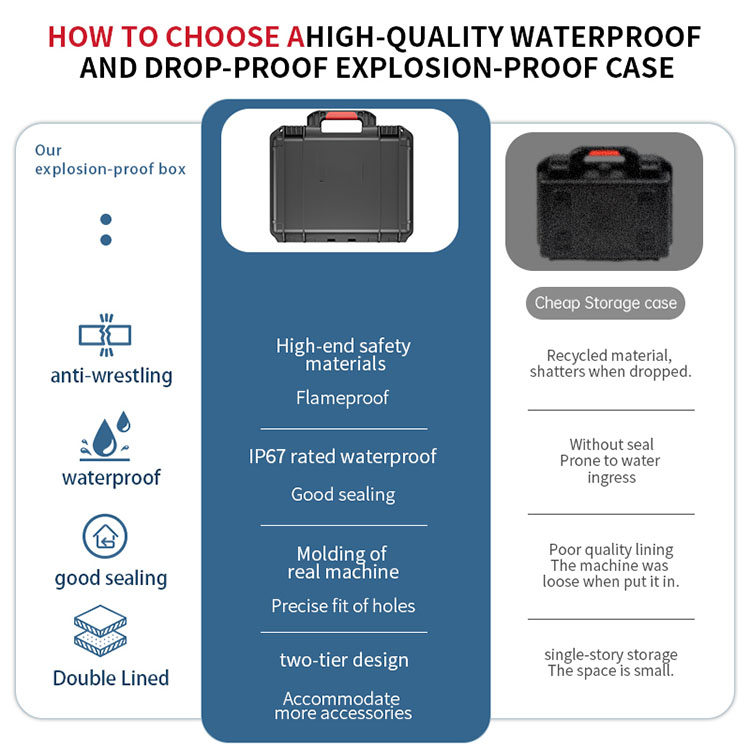 HOW TO CHOOSE AHIGH-QUALITY WATERPROOF AND DROP-PROOF EXPLOSION-PROOF CASE

Our explosion-proof box

anti-wrestling

waterproof

good sealing

Double Lined

High-end safety materials

Flameproof

IP67 rated waterproof

Good sealing

Molding of real machine

Precise fit of holes

two-tier design

Accommodate more accessories

Cheap Storage case

Recycled material, shatters when dropped.

Without seal Prone to water ingress

Poor quality lining The machine was loose when put it in.

single-story storage The space is small.