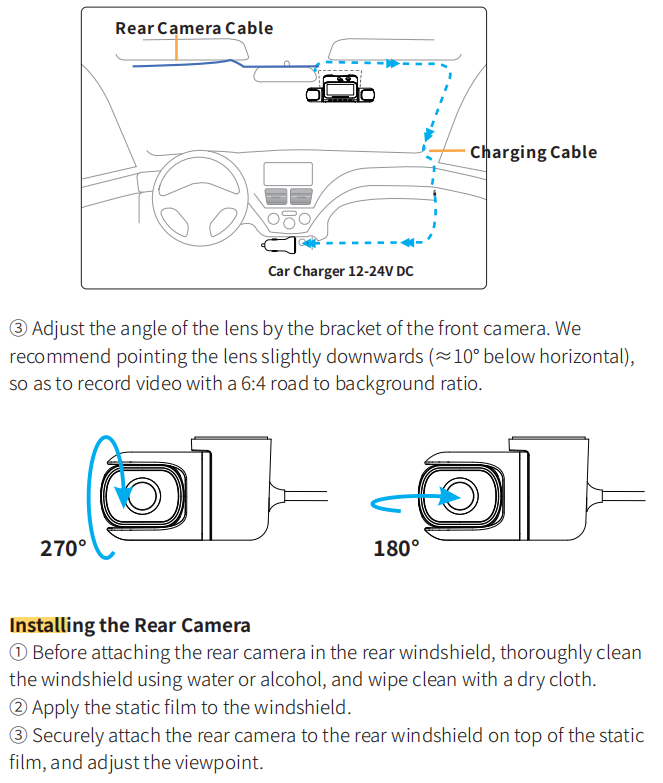 Rear Camera Cable

Charging Cable

Car Charger 12-24V DC

③ Adjust the angle of the lens by the bracket of the front camera. We recommend pointing the lens slightly downwards (≈10° below horizontal), so as to record video with a 6:4 road to background ratio.

270°

180°

Installing the Rear Camera
① Before attaching the rear camera in the rear windshield, thoroughly clean the windshield using water or alcohol, and wipe clean with a dry cloth.
② Apply the static film to the windshield.
③ Securely attach the rear camera to the rear windshield on top of the static film, and adjust the viewpoint.