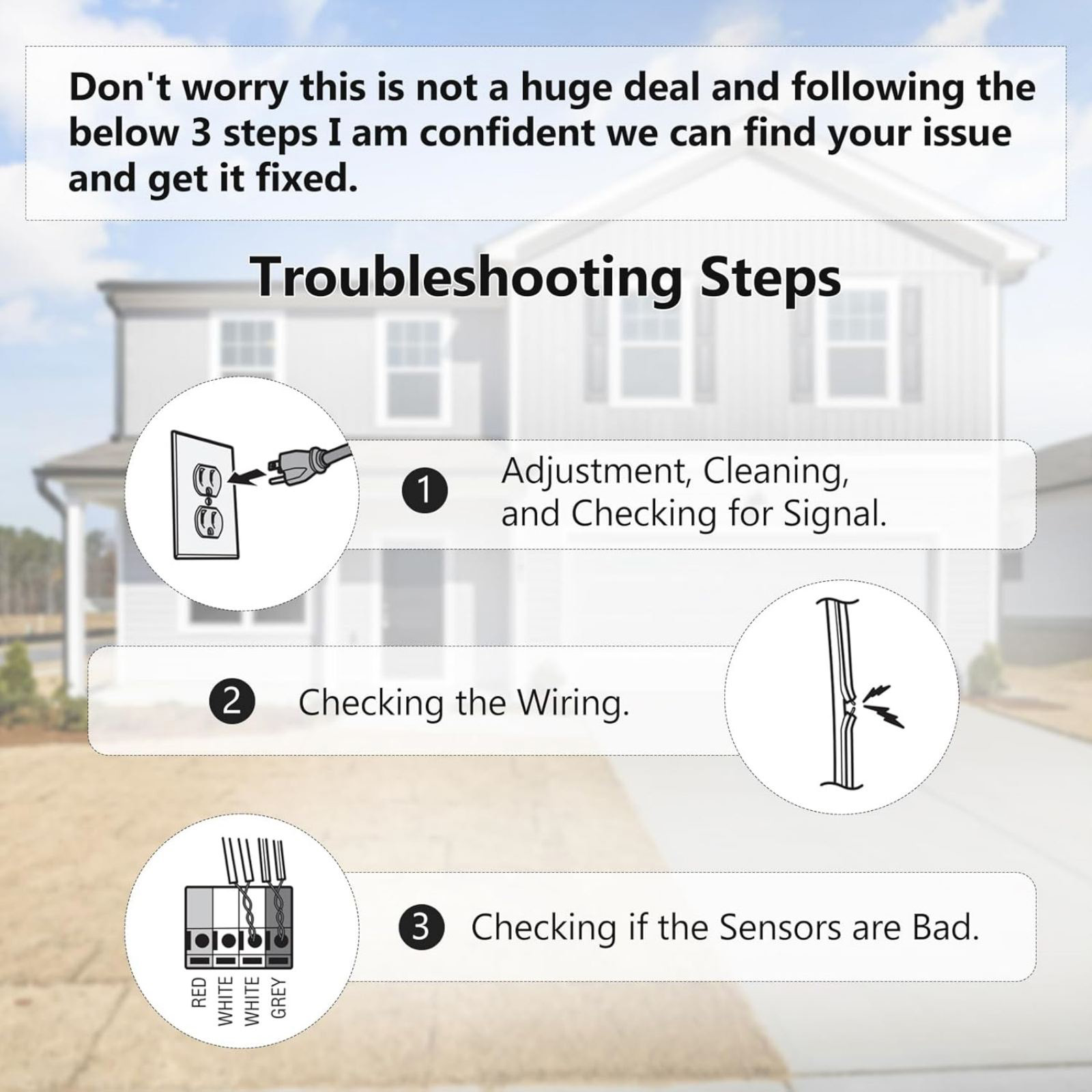 Don't worry this is not a huge deal and following the below 3 steps I am confident we can find your issue and get it fixed.

Troubleshooting Steps

1 Adjustment, Cleaning, and Checking for Signal.

2 Checking the Wiring.

RED WHITE WHITE GREY

3 Checking if the Sensors are Bad.