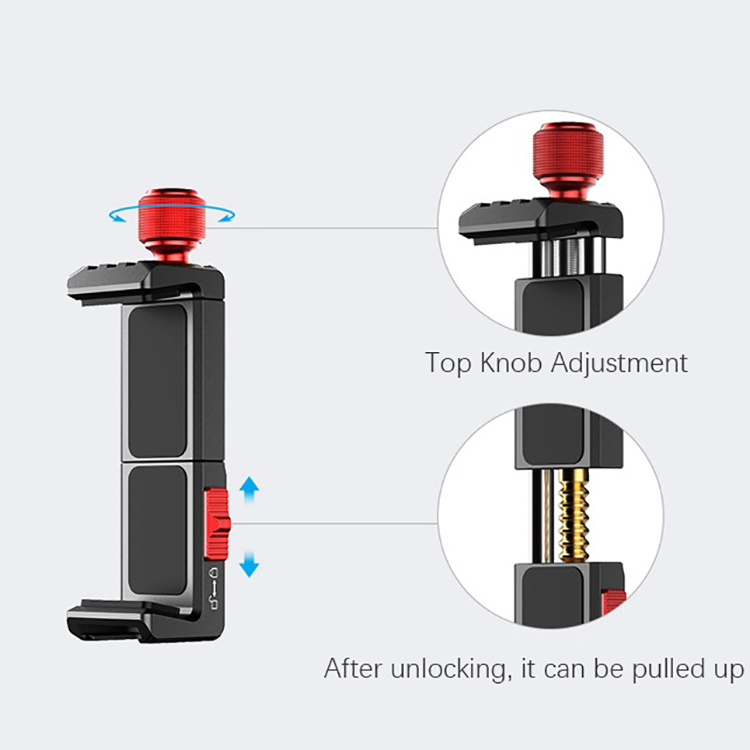 Top Knob Adjustment

After unlocking, it can be pulled up