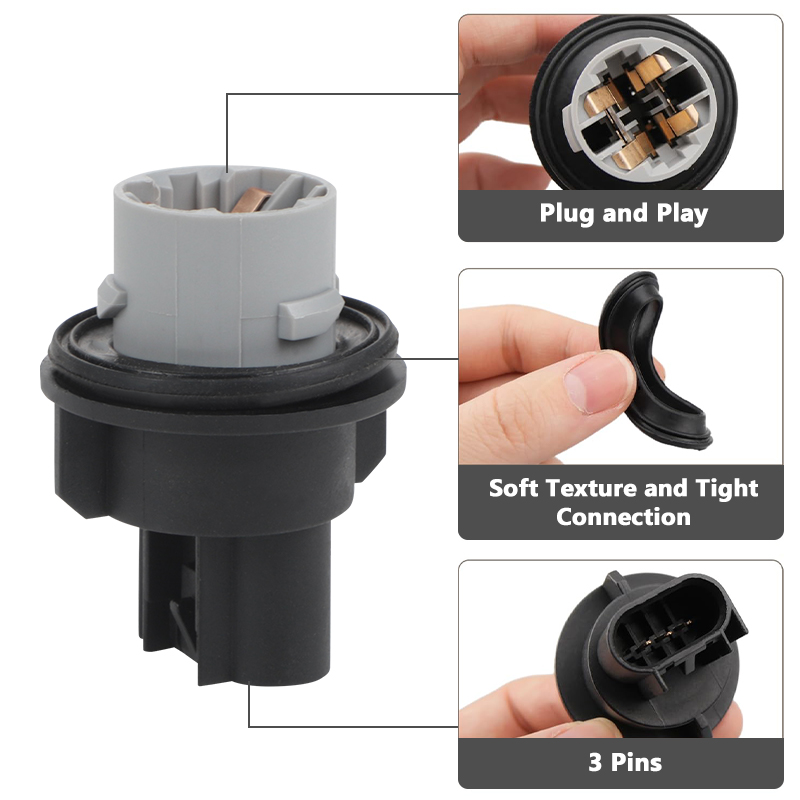 Plug and Play

Soft Texture and Tight Connection

3 Pins