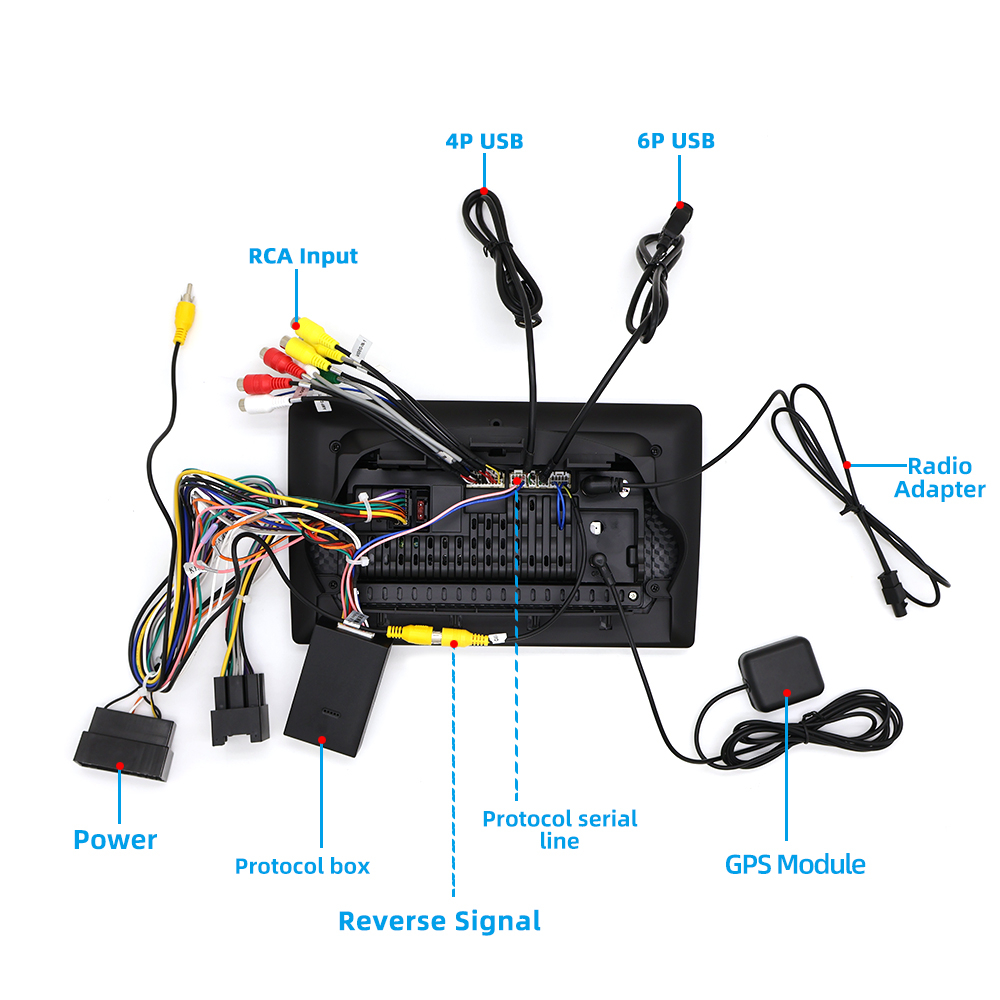 4P USB

6P USB

RCA Input

Radio Adapter

Power

Protocol box

Protocol serial line

GPS Module

Reverse Signal