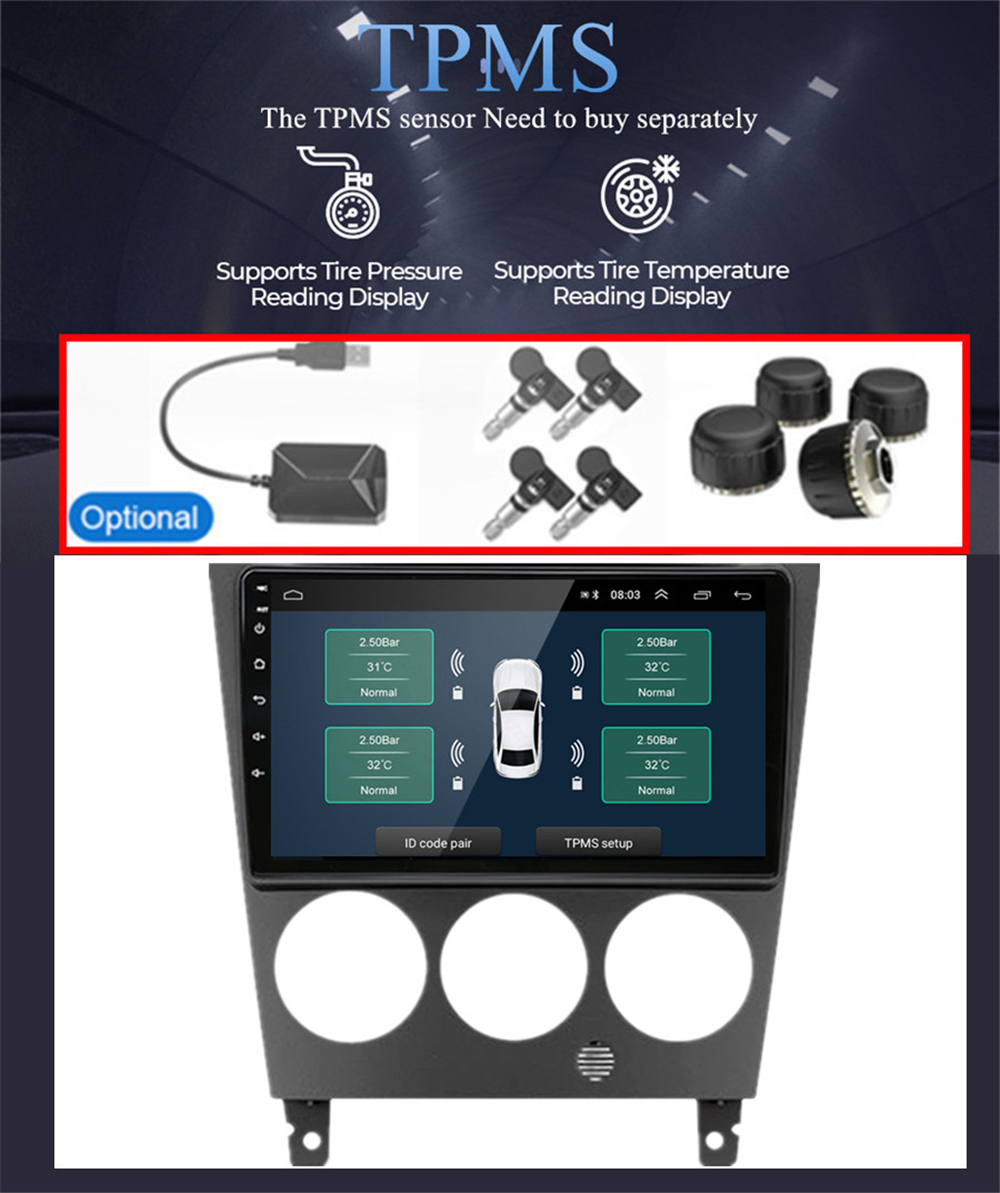 TPMS

The TPMS sensor Need to buy separately

Supports Tire Pressure Reading Display

Supports Tire Temperature Reading Display

Optional

08:03

2.50Bar
31°C
Normal

2.50Bar
32°C
Normal

2.50Bar
32°C
Normal

2.50Bar
32°C
Normal

ID code pair

TPMS setup