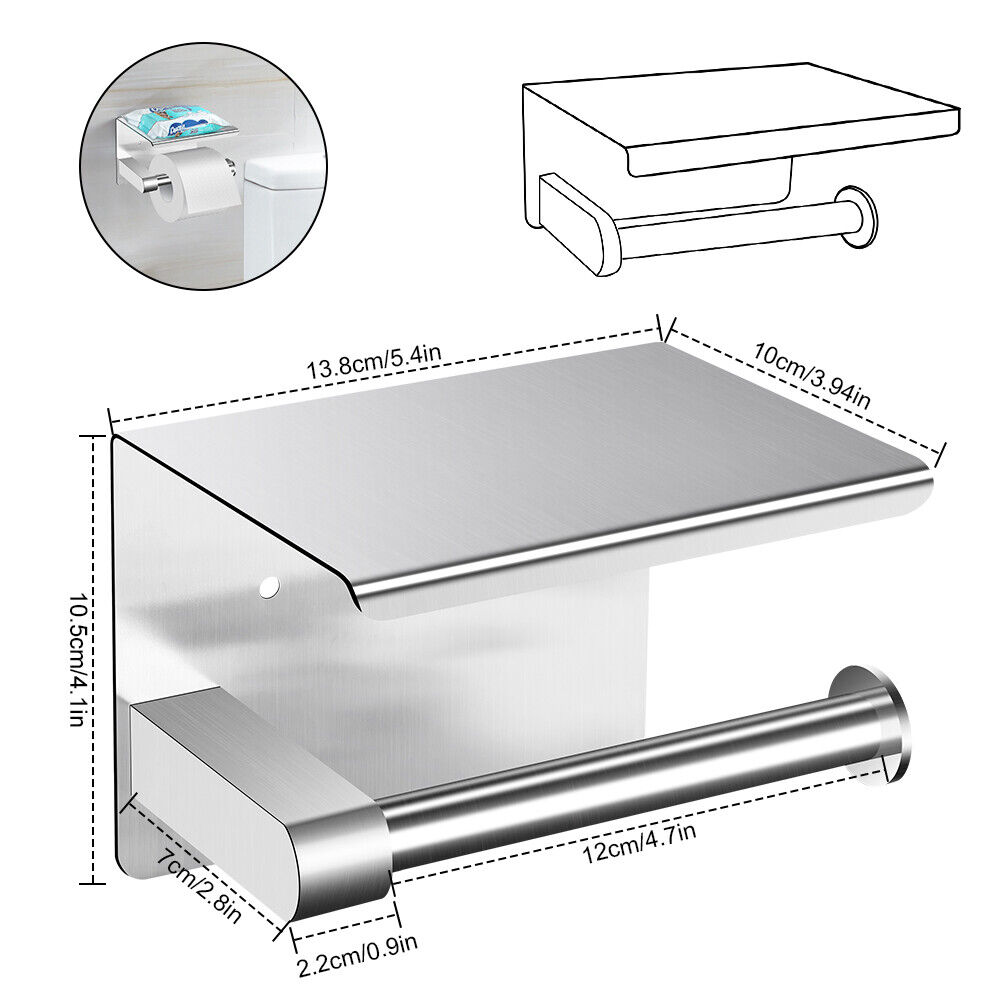 13.8cm/5.4in

10cm/3.94in

10.5cm/4.1in

12cm/4.7in

7cm/2.8in

2.2cm/0.9in