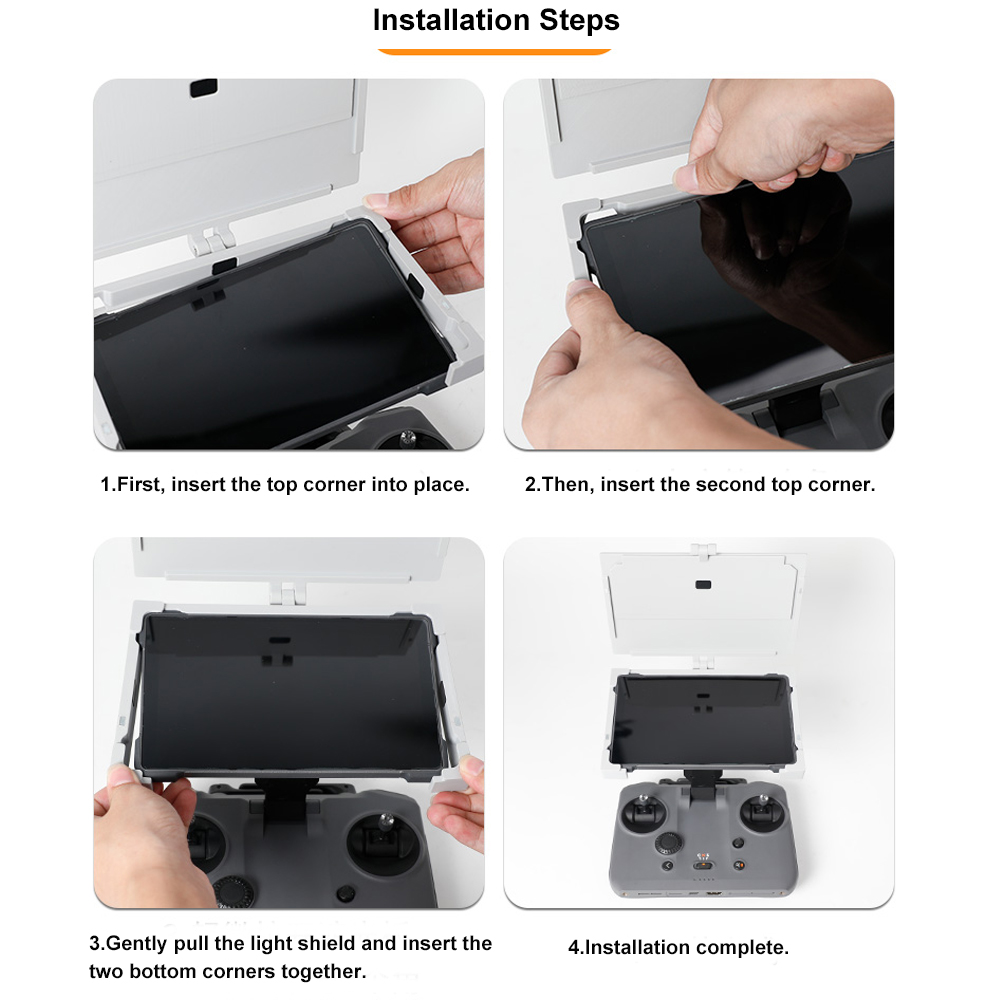 Installation Steps

1.First, insert the top corner into place.

2.Then, insert the second top corner.

3.Gently pull the light shield and insert the two bottom corners together.

4.Installation complete.