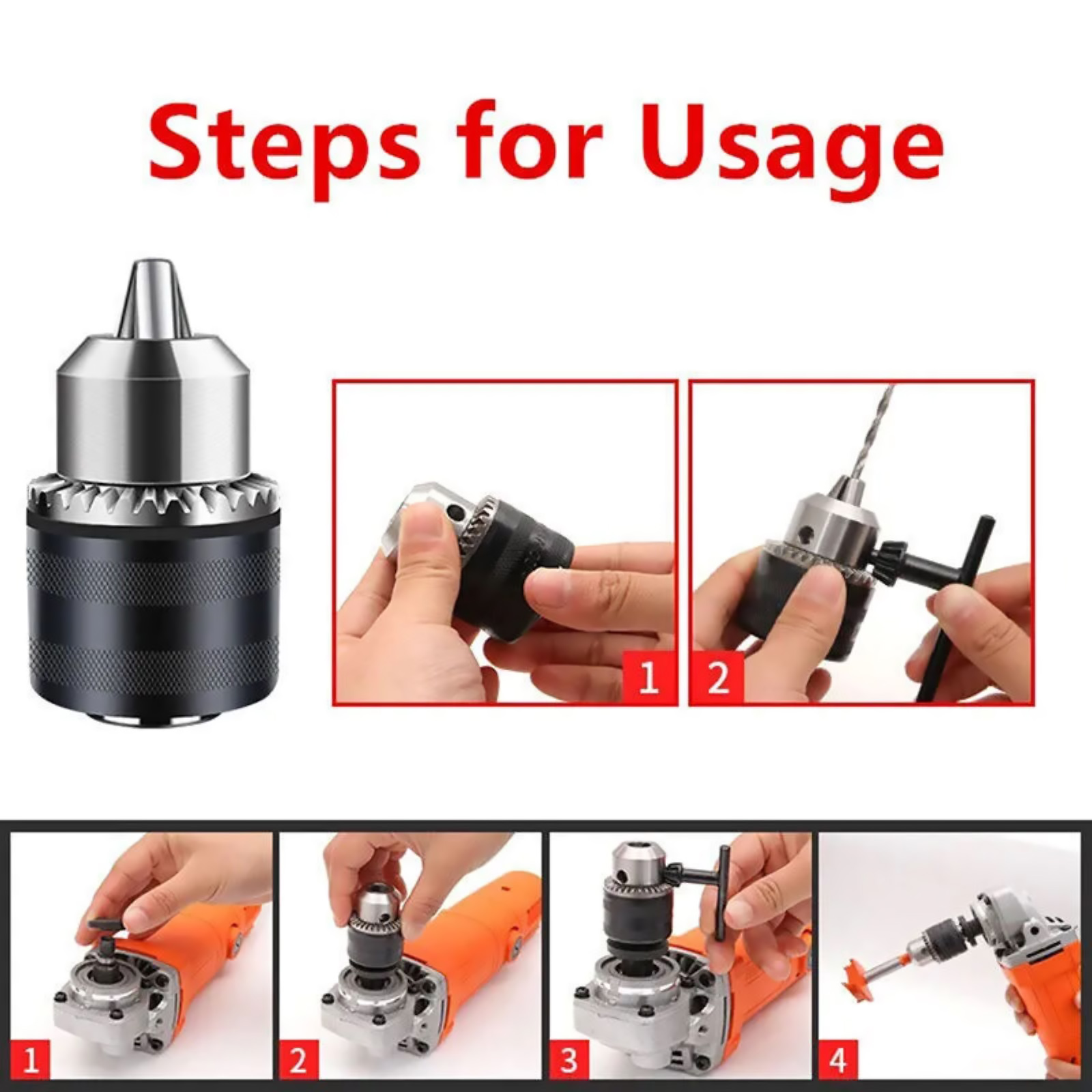 Steps for Usage

1

2

1

2

3

4