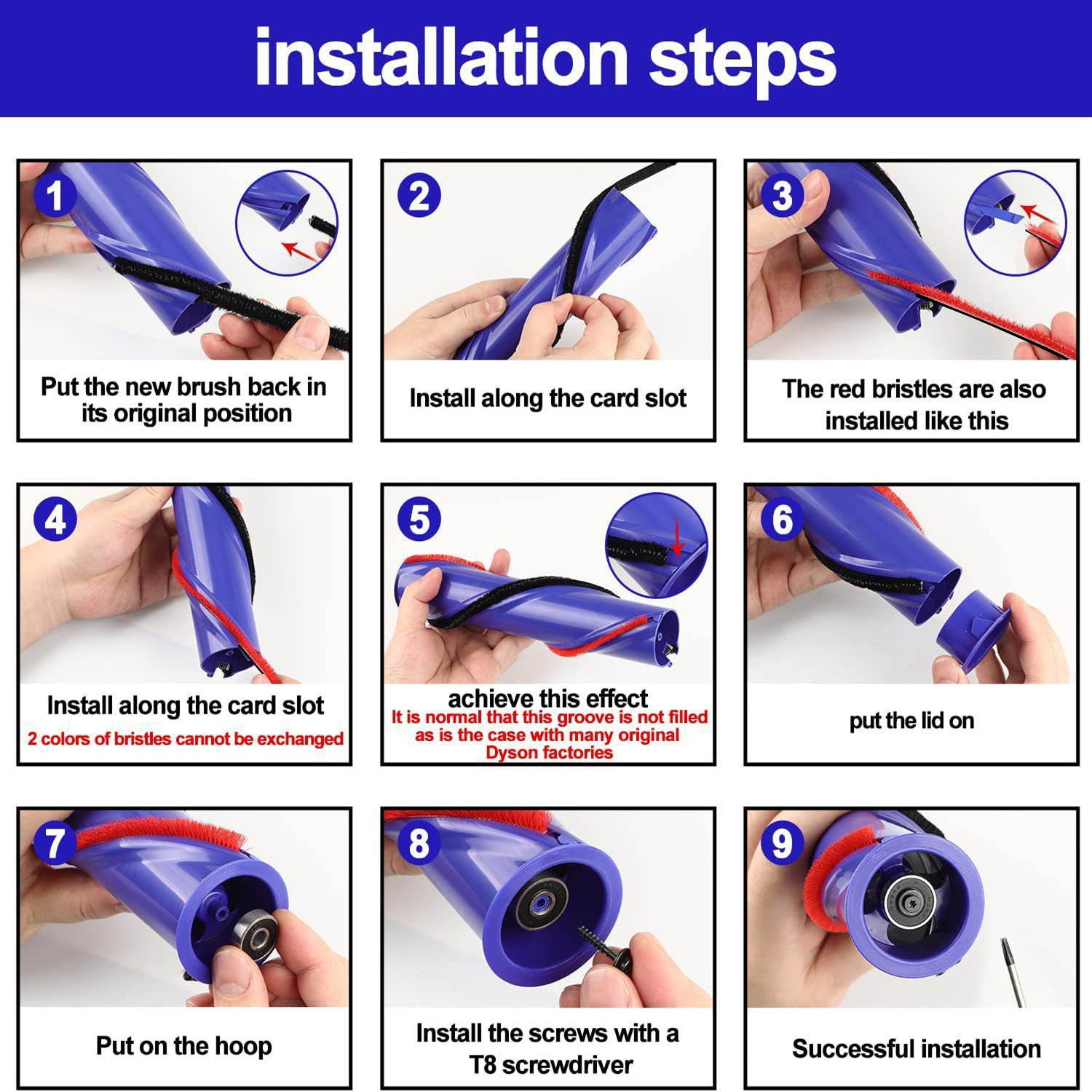 installation steps

1
Put the new brush back in its original position

2
Install along the card slot

3
The red bristles are also installed like this

4
Install along the card slot
2 colors of bristles cannot be exchanged

5
achieve this effect
It is normal that this groove is not filled as is the case with many original Dyson factories

6
put the lid on

7
Put on the hoop

8
Install the screws with a T8 screwdriver

9
Successful installation