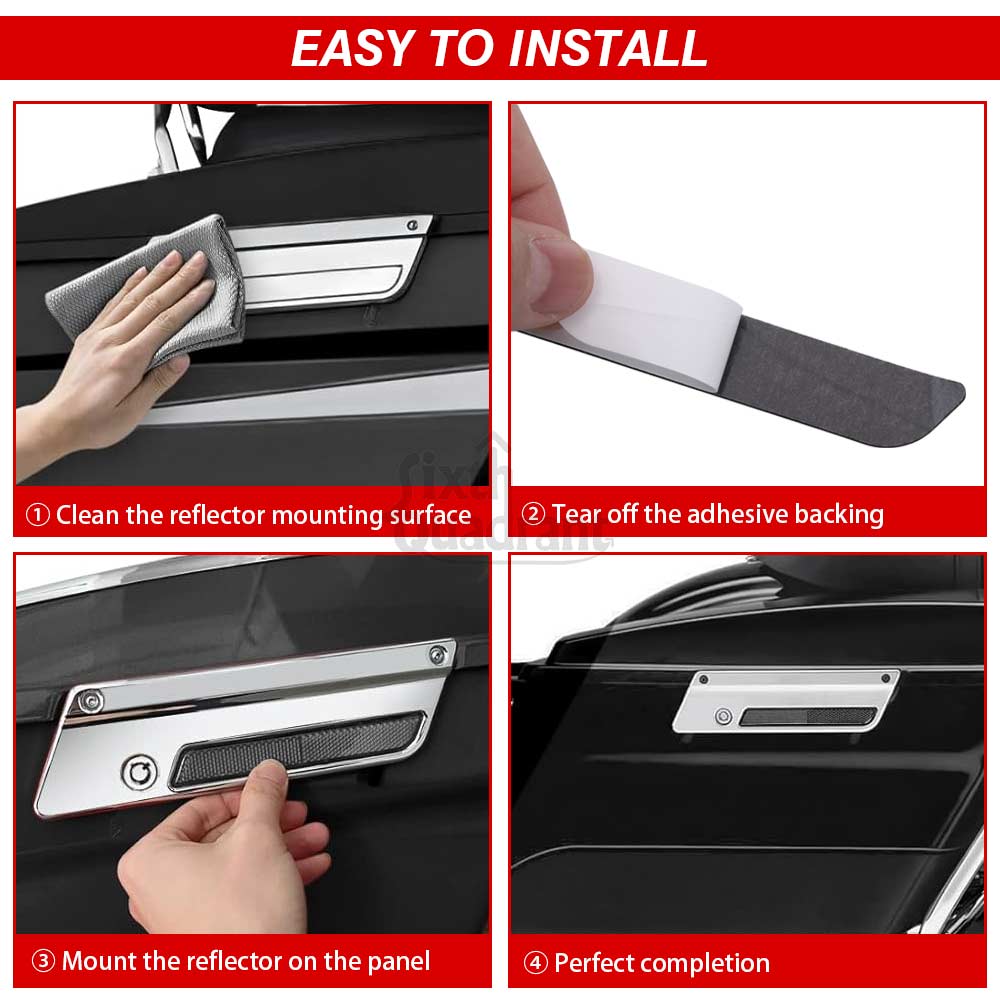 EASY TO INSTALL

① Clean the reflector mounting surface

② Tear off the adhesive backing

Sixth Quadrant

③ Mount the reflector on the panel

④ Perfect completion