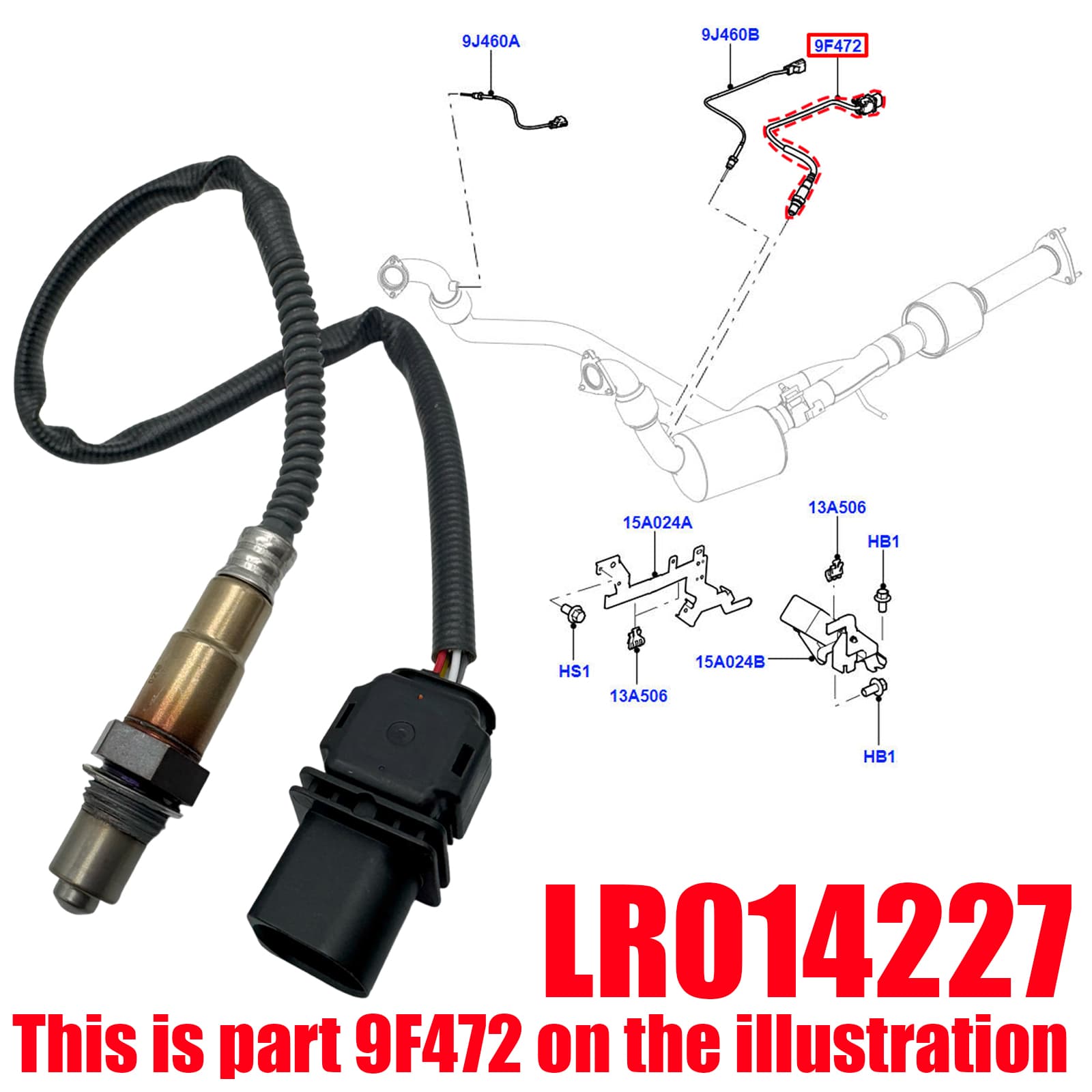 9J460A

9J460B

9F472

15A024A

13A506

HB1

HS1

13A506

15A024B

HB1

LR014227

This is part 9F472 on the illustration