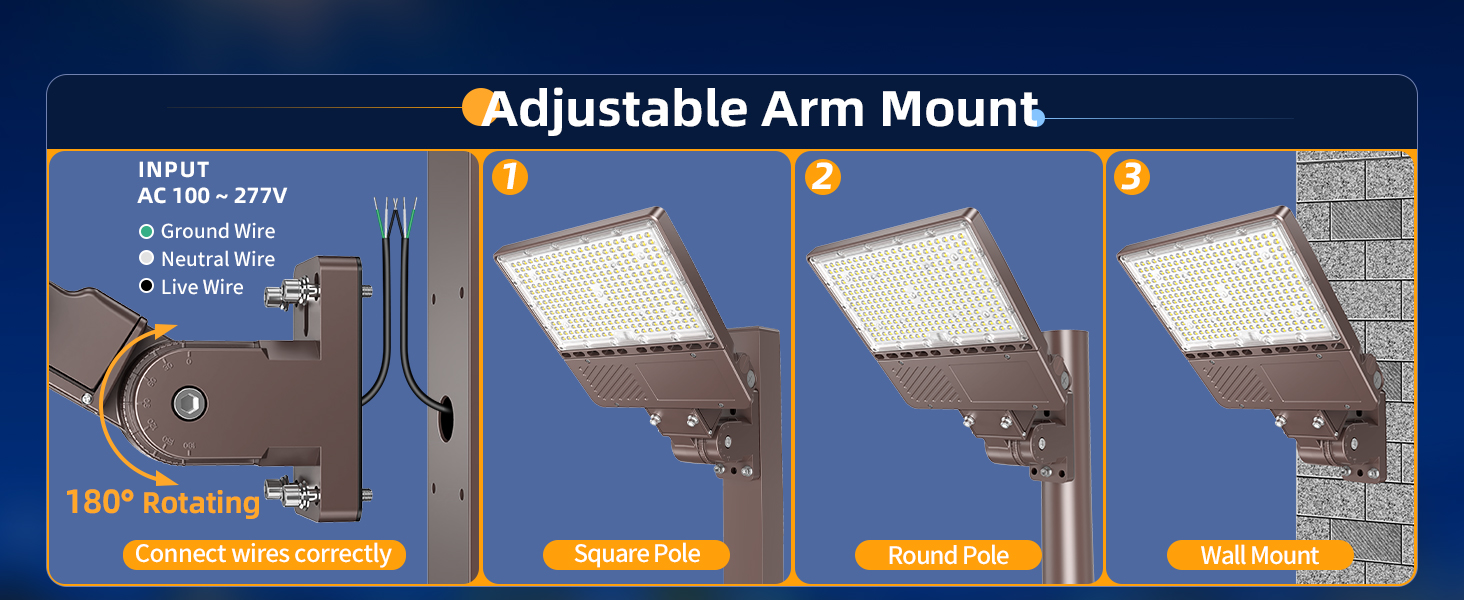 Adjustable Arm Mount

INPUT
AC 100 ~ 277V

Ground Wire
Neutral Wire
Live Wire

180° Rotating

Connect wires correctly

1

Square Pole

2

Round Pole

3

Wall Mount