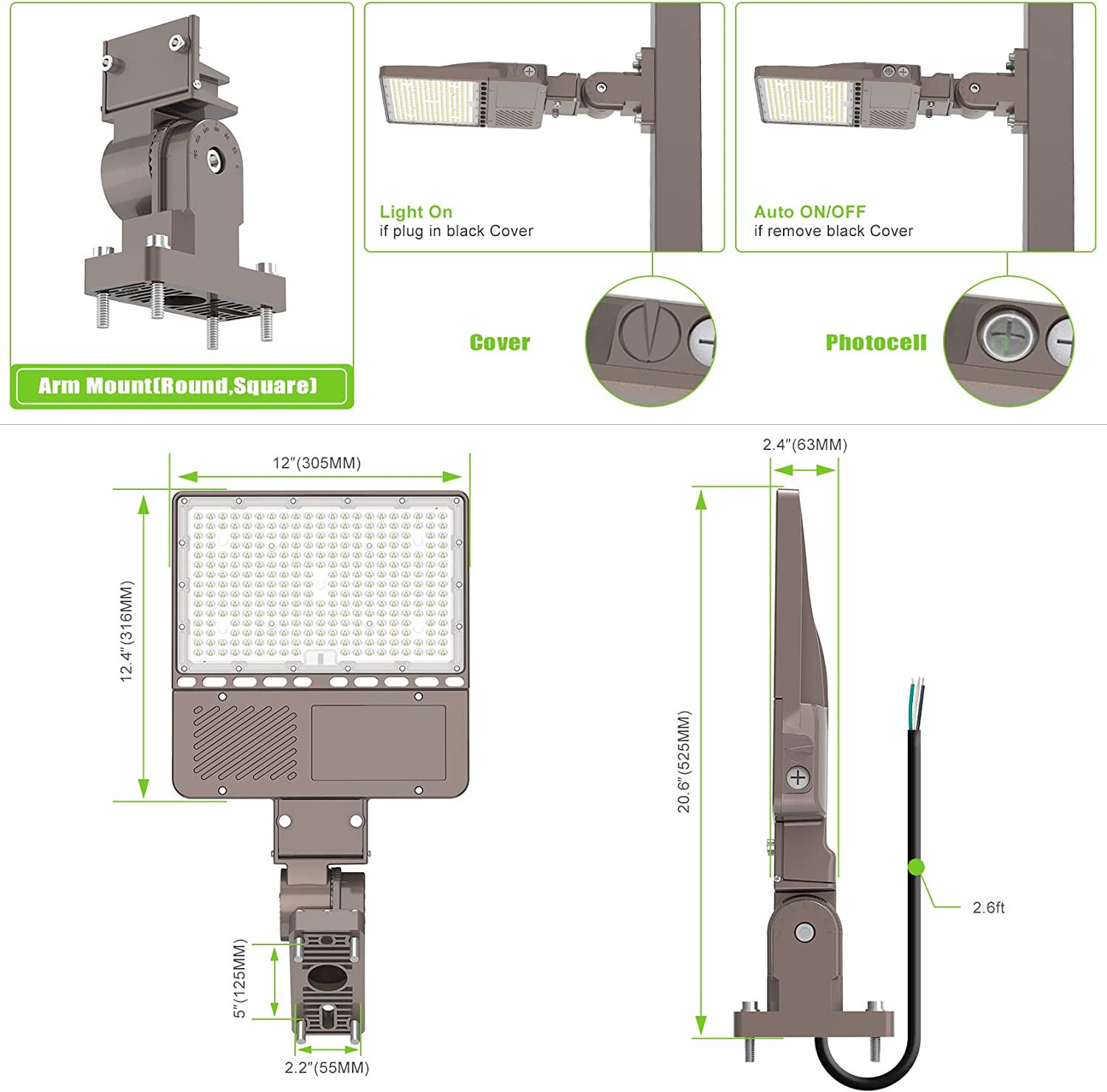 Arm Mount(Round,Square)

Light On
if plug in black Cover

Auto ON/OFF
if remove black Cover

Cover

Photocell

12"(305MM)

12.4"(316MM)

5"(125MM)

2.2"(55MM)

2.4"(63MM)

20.6"(525MM)

2.6ft