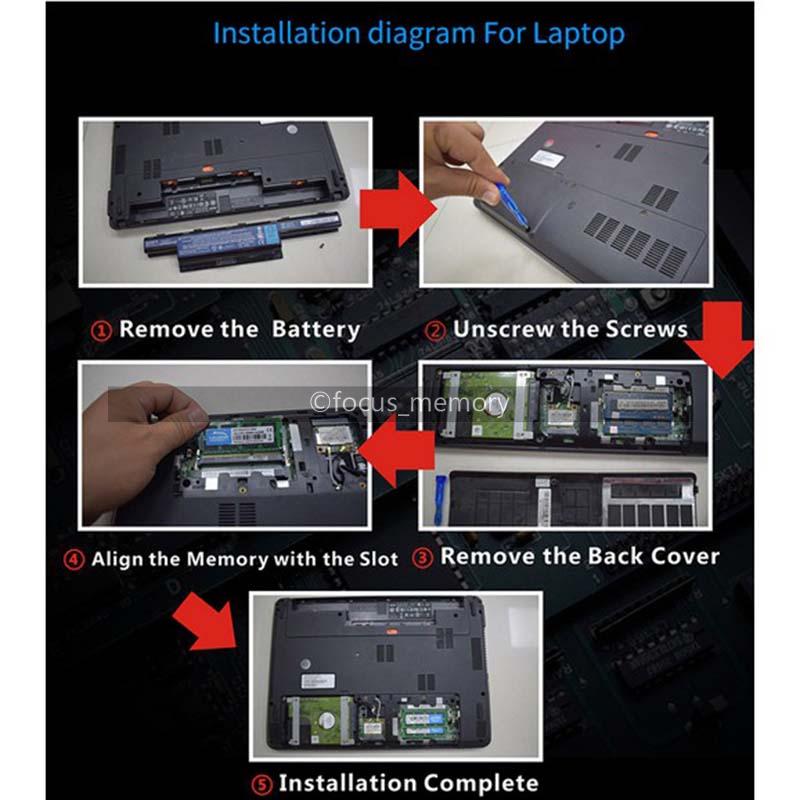 Installation diagram For Laptop

① Remove the Battery

② Unscrew the Screws

©focus_memory

④ Align the Memory with the Slot

③ Remove the Back Cover

⑤ Installation Complete