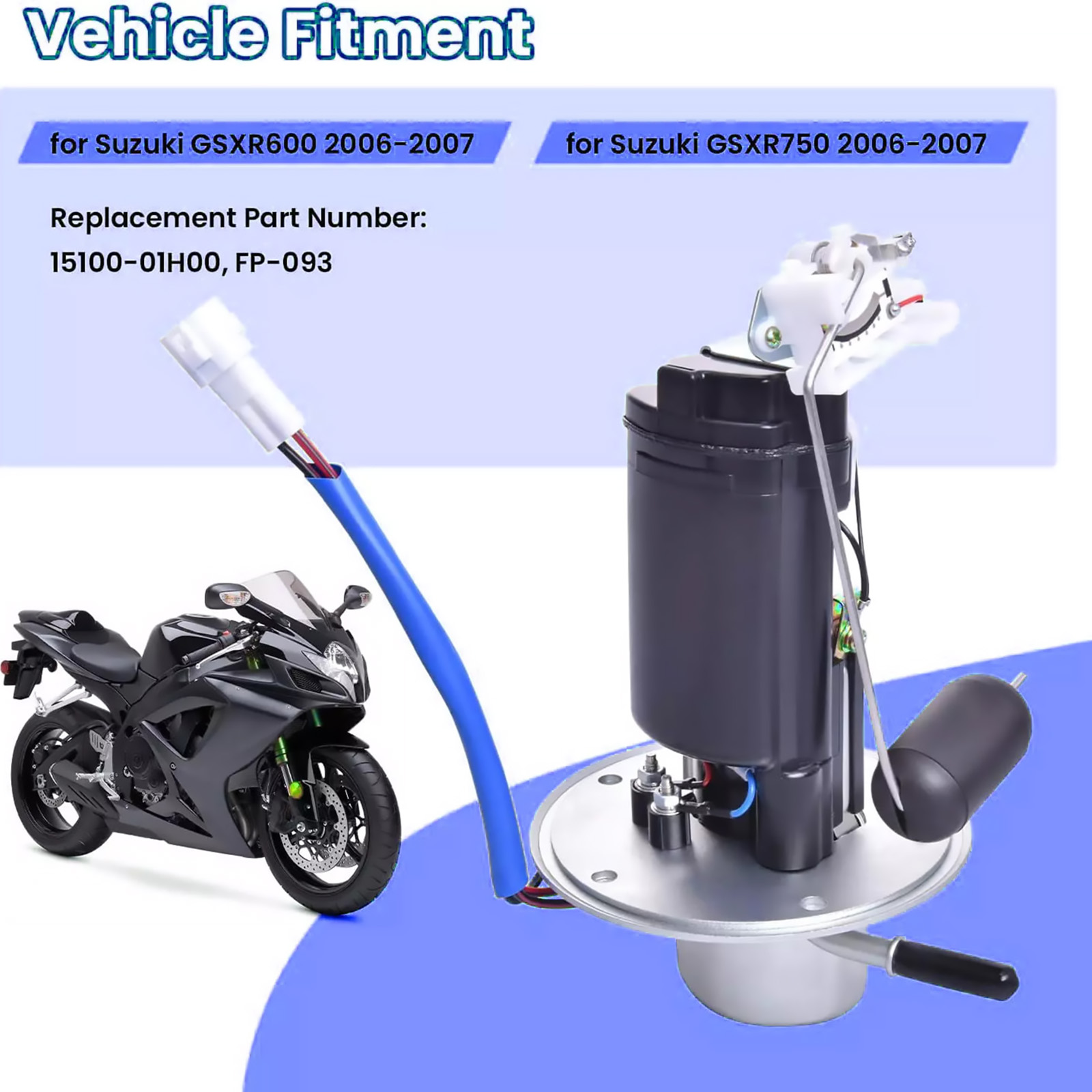 Vehicle Fitment

for Suzuki GSXR600 2006-2007

for Suzuki GSXR750 2006-2007

Replacement Part Number:
15100-01H00, FP-093