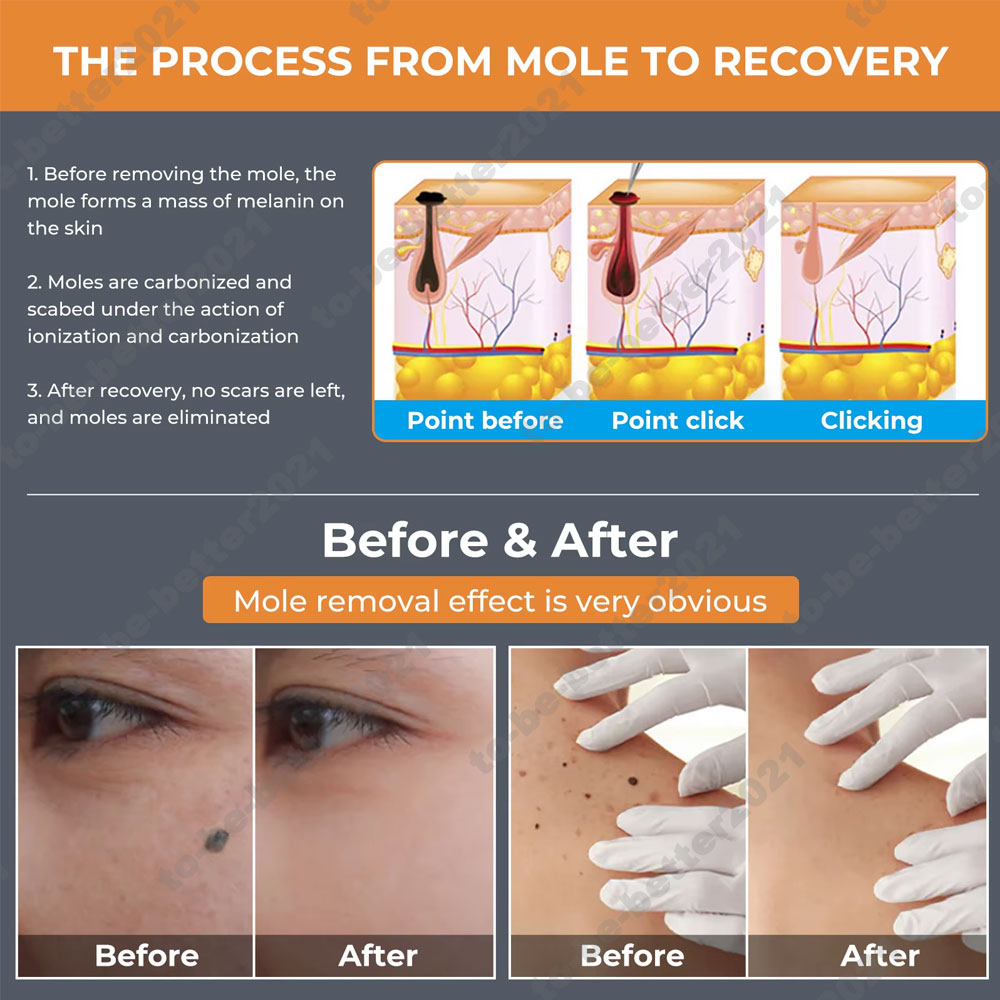 THE PROCESS FROM MOLE TO RECOVERY

1. Before removing the mole, the mole forms a mass of melanin on the skin

2. Moles are carbonized and scabed under the action of ionization and carbonization

3. After recovery, no scars are left, and moles are eliminated

Point before
Point click
Clicking

Before & After

Mole removal effect is very obvious

Before
After
Before
After

to-be-better2021