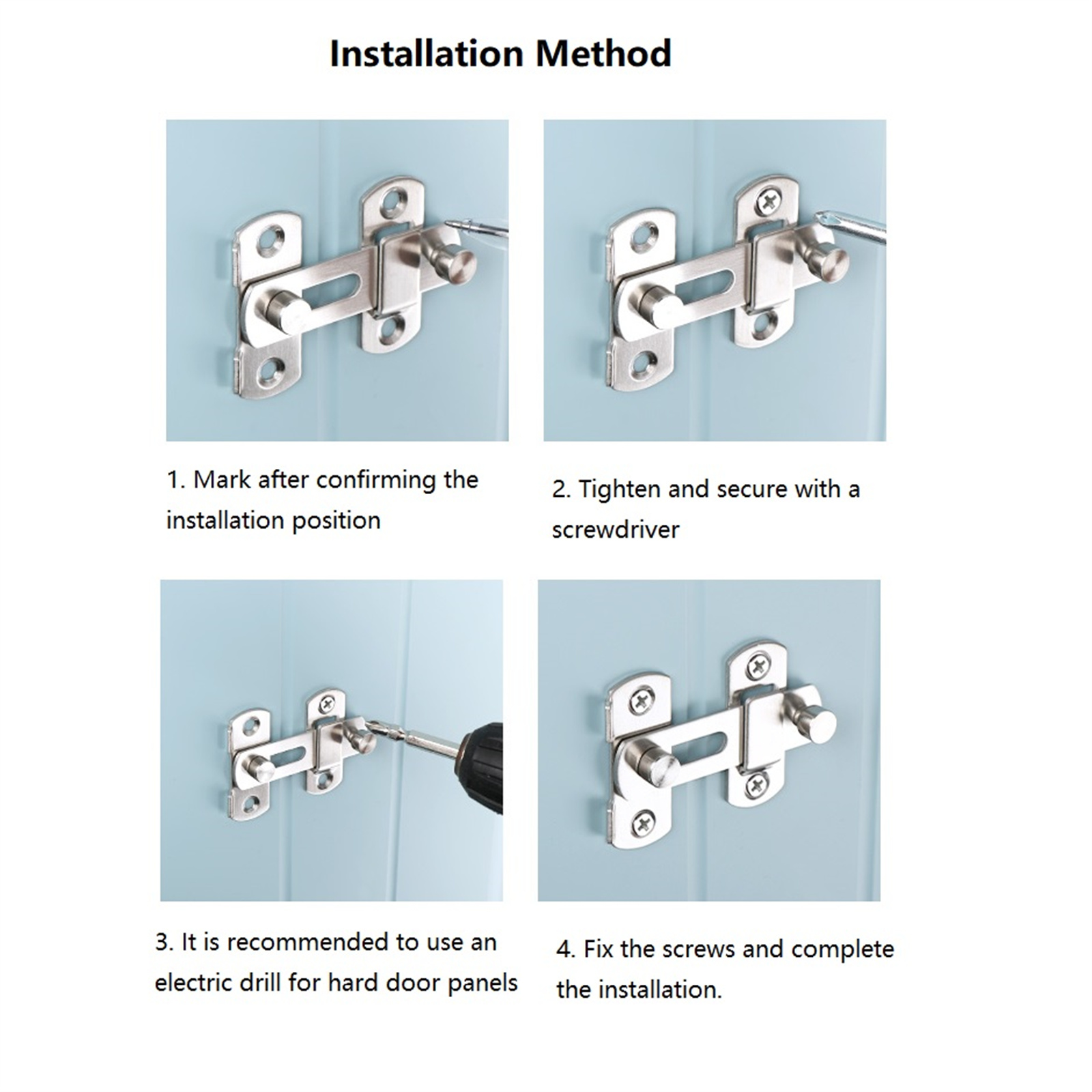 Installation Method

1. Mark after confirming the installation position

2. Tighten and secure with a screwdriver

3. It is recommended to use an electric drill for hard door panels

4. Fix the screws and complete the installation.