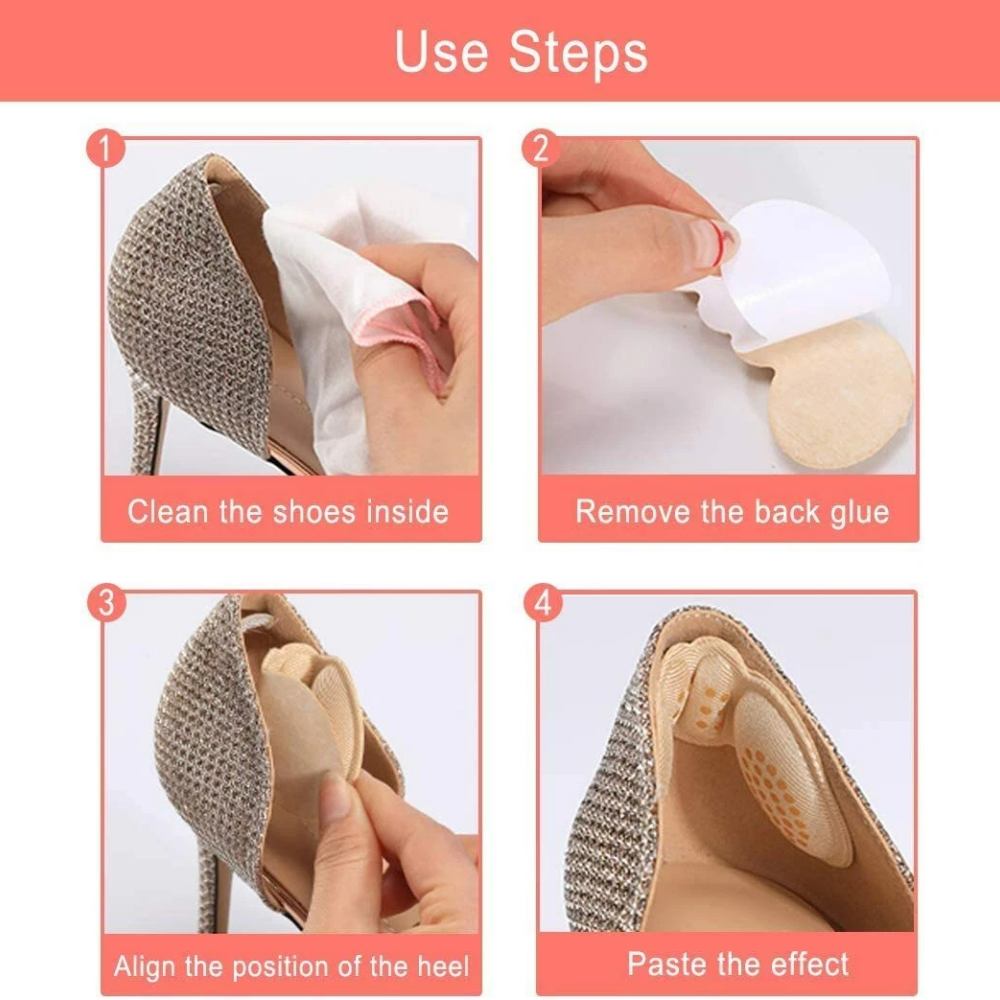 Use Steps

1

Clean the shoes inside

2

Remove the back glue

3

Align the position of the heel

4

Paste the effect