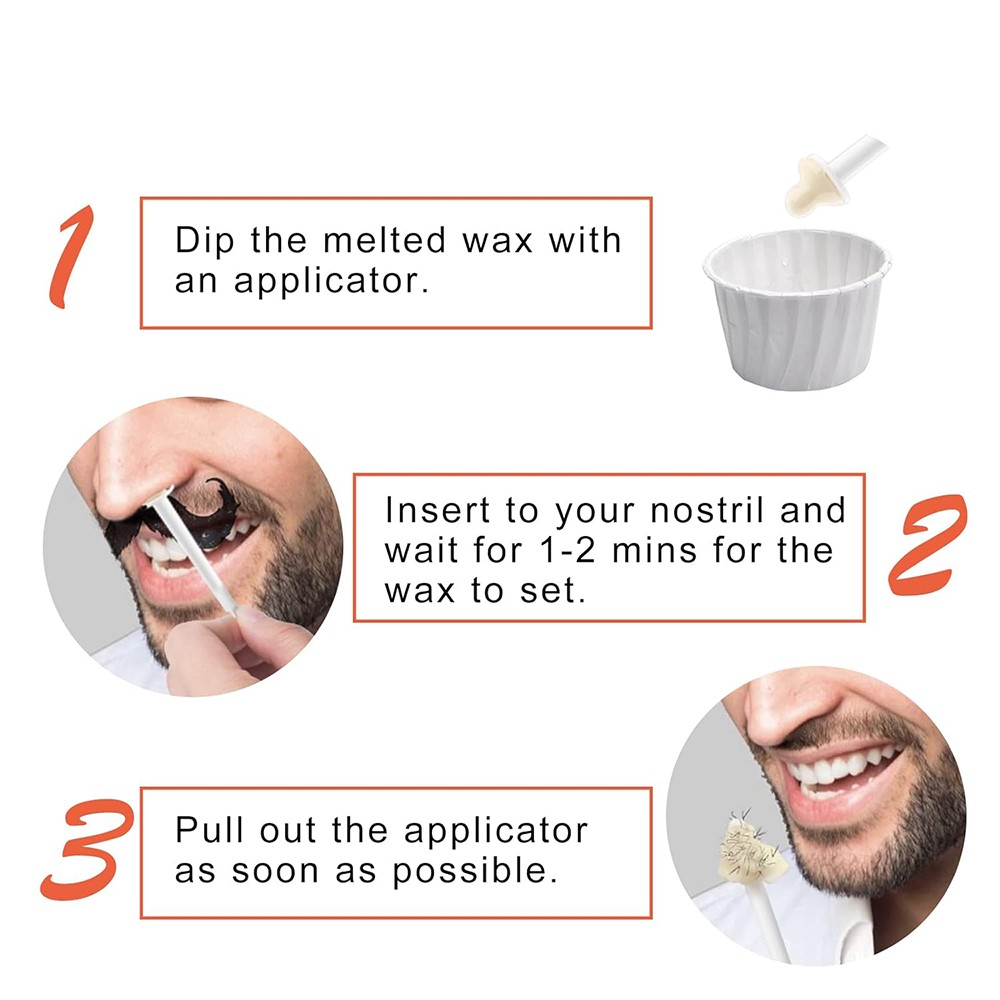 1

Dip the melted wax with an applicator.

Insert to your nostril and wait for 1-2 mins for the wax to set.

2

3

Pull out the applicator as soon as possible.