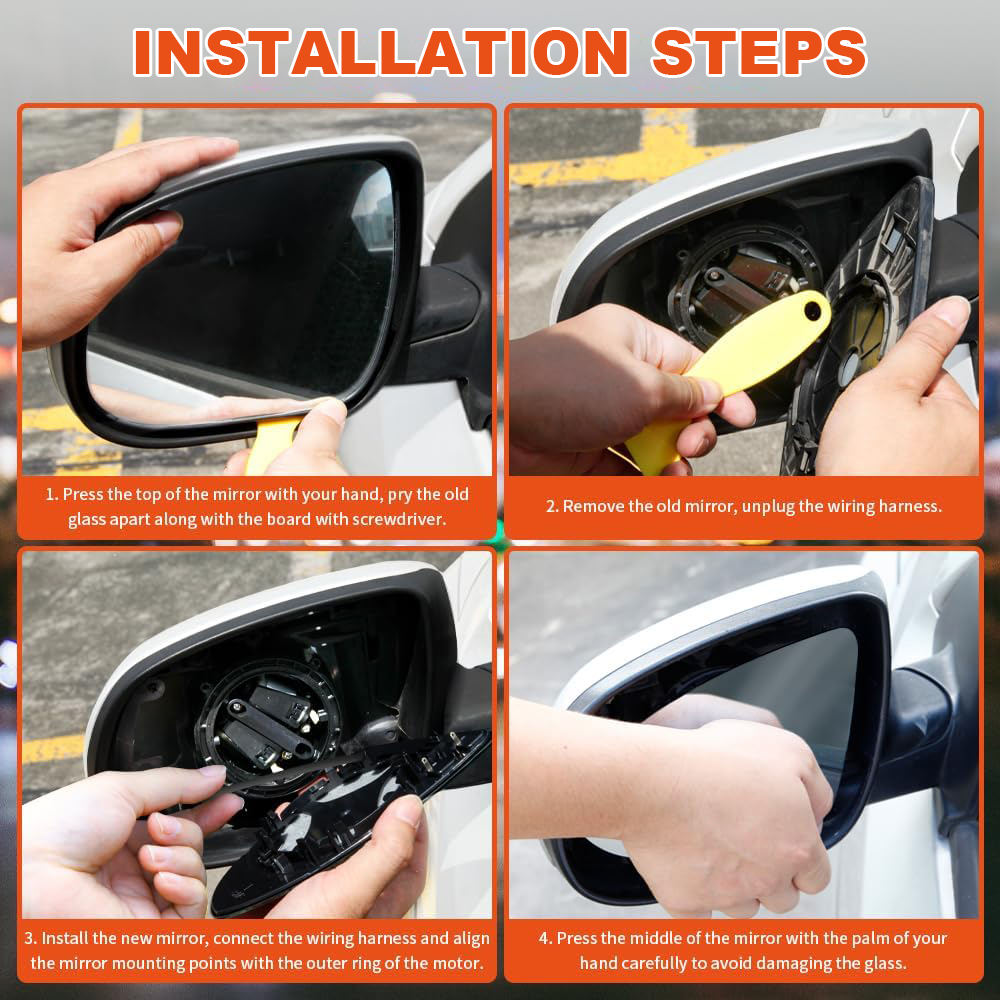 INSTALLATION STEPS

1. Press the top of the mirror with your hand, pry the old glass apart along with the board with screwdriver.

2. Remove the old mirror, unplug the wiring harness.

3. Install the new mirror, connect the wiring harness and align the mirror mounting points with the outer ring of the motor.

4. Press the middle of the mirror with the palm of your hand carefully to avoid damaging the glass.