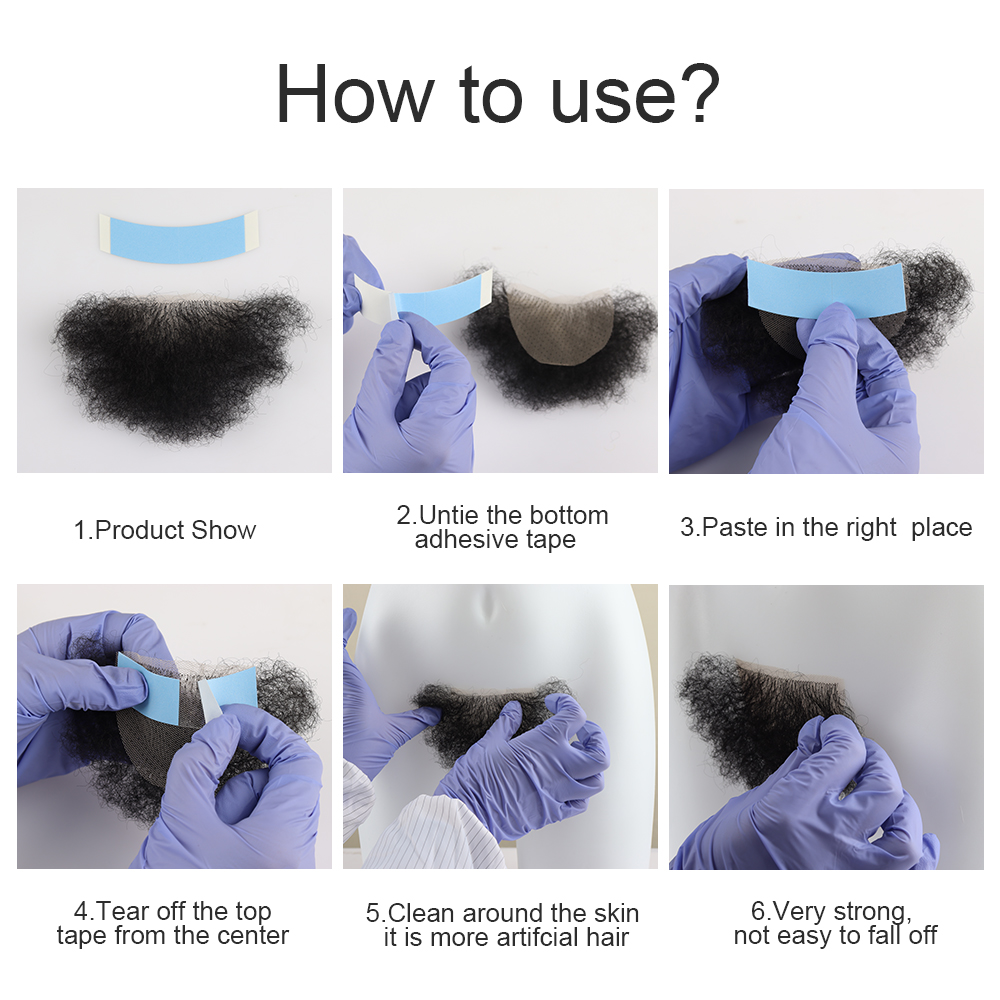 How to use?

1.Product Show

2.Untie the bottom adhesive tape

3.Paste in the right place

4.Tear off the top tape from the center

5.Clean around the skin it is more artifcial hair

6.Very strong, not easy to fall off