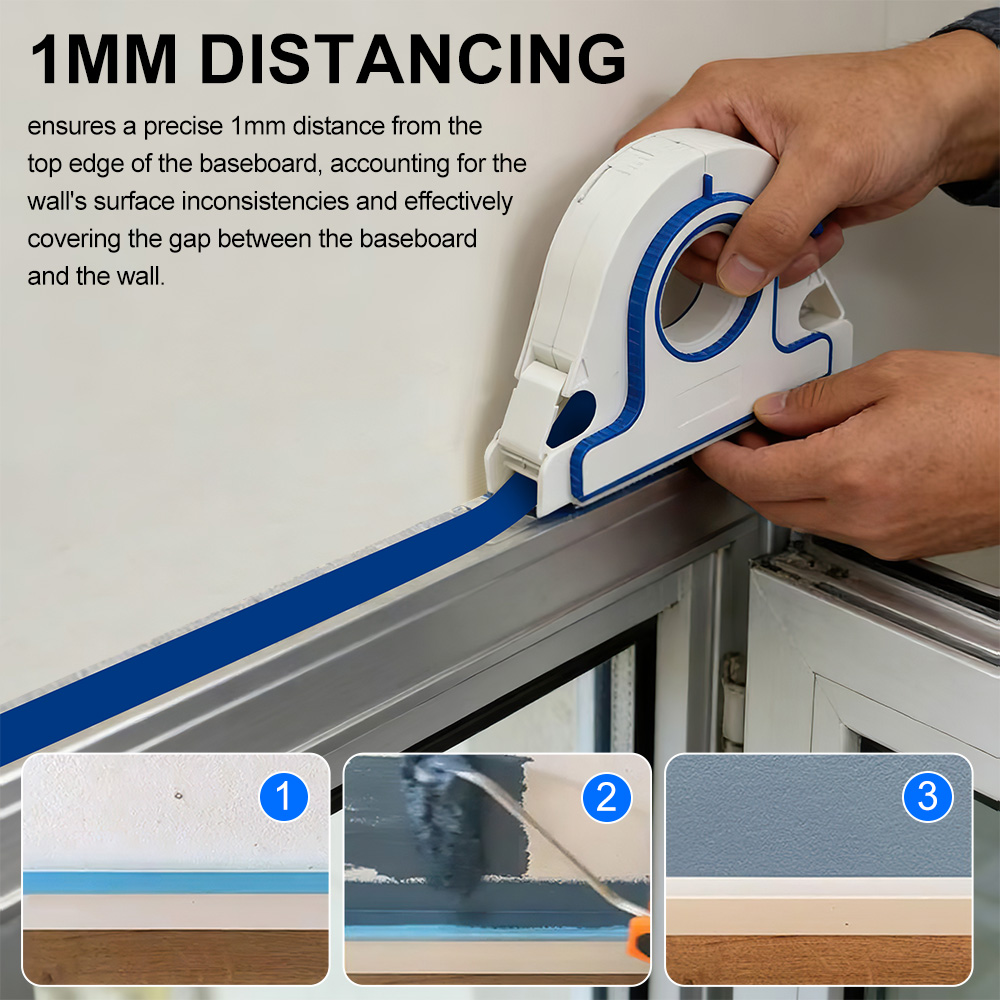 1MM DISTANCING

ensures a precise 1mm distance from the top edge of the baseboard, accounting for the wall's surface inconsistencies and effectively covering the gap between the baseboard and the wall.

1

2

3