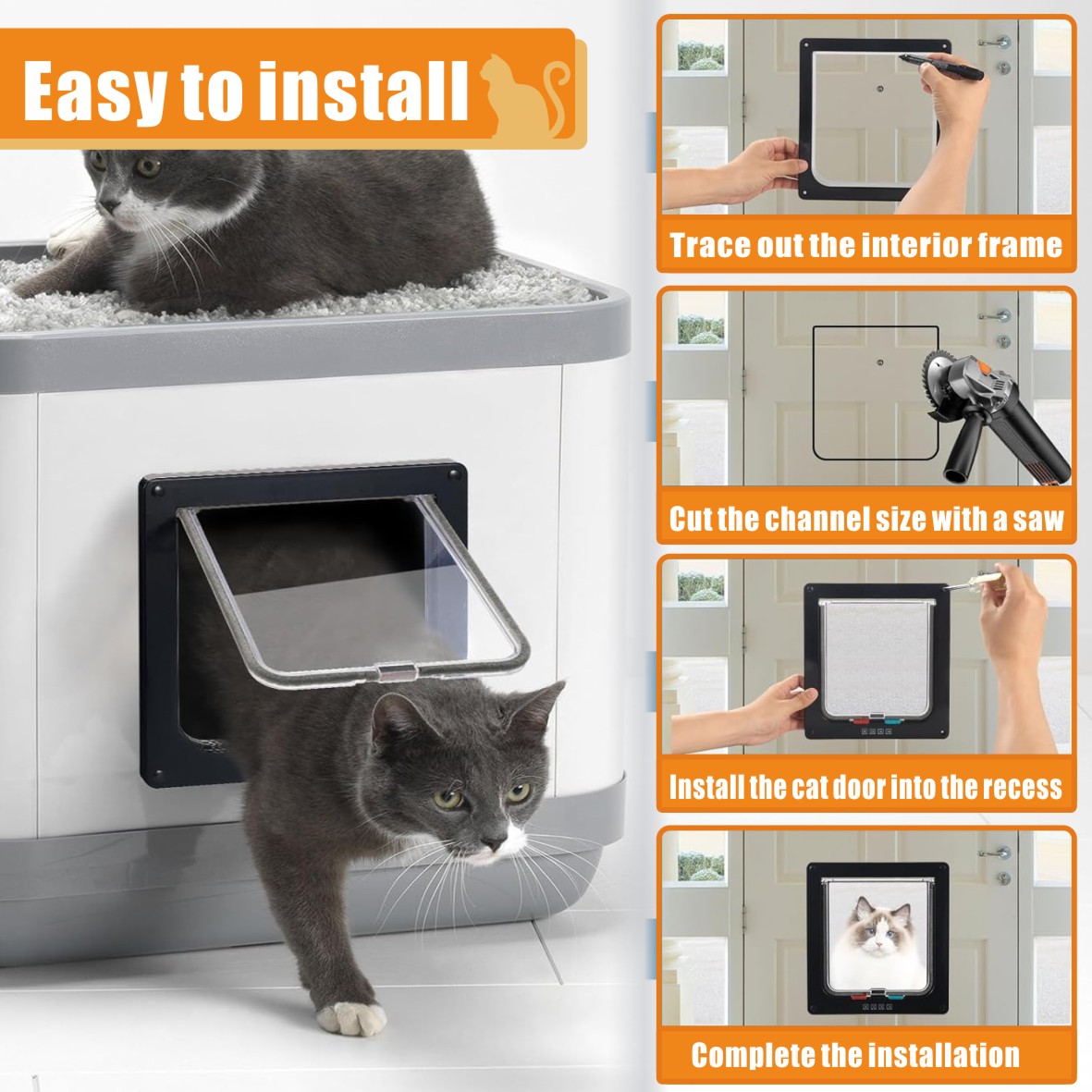 Easy to install

Trace out the interior frame

Cut the channel size with a saw

Install the cat door into the recess

Complete the installation