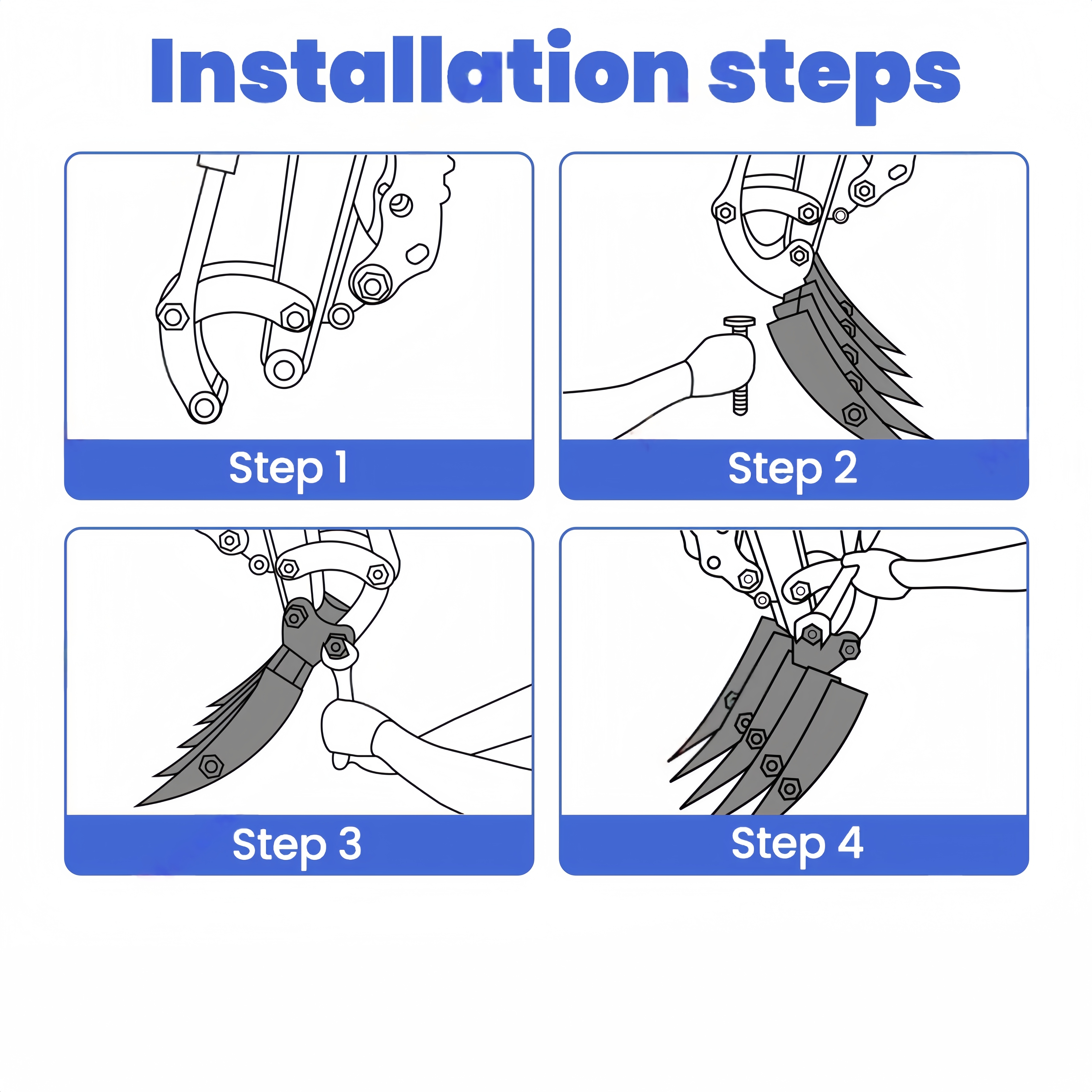 Installation steps

Step 1

Step 2

Step 3

Step 4