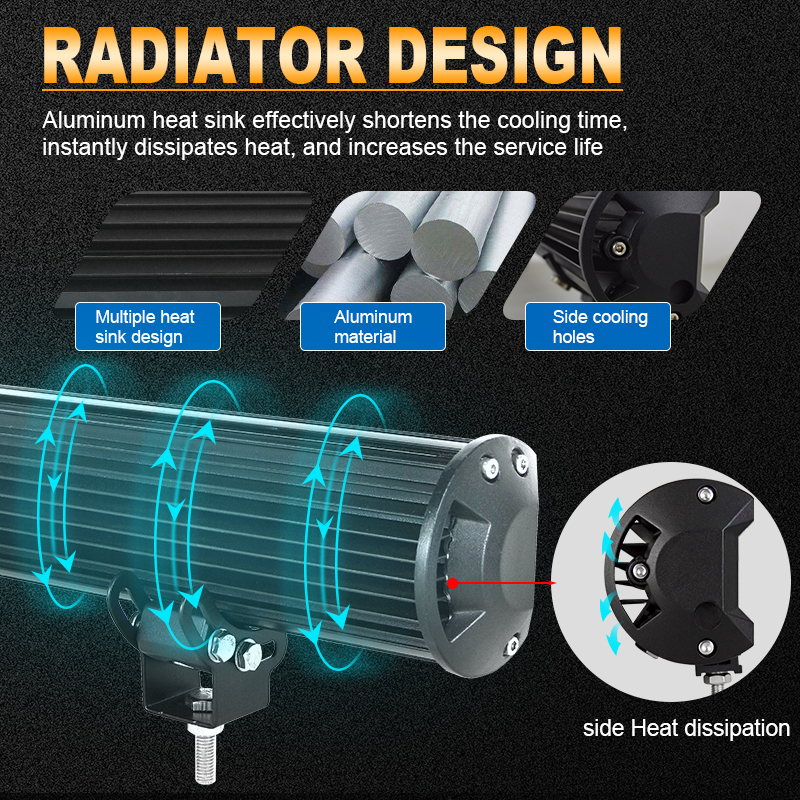 RADIATOR DESIGN

Aluminum heat sink effectively shortens the cooling time, instantly dissipates heat, and increases the service life

Multiple heat sink design

Aluminum material

Side cooling holes

side Heat dissipation