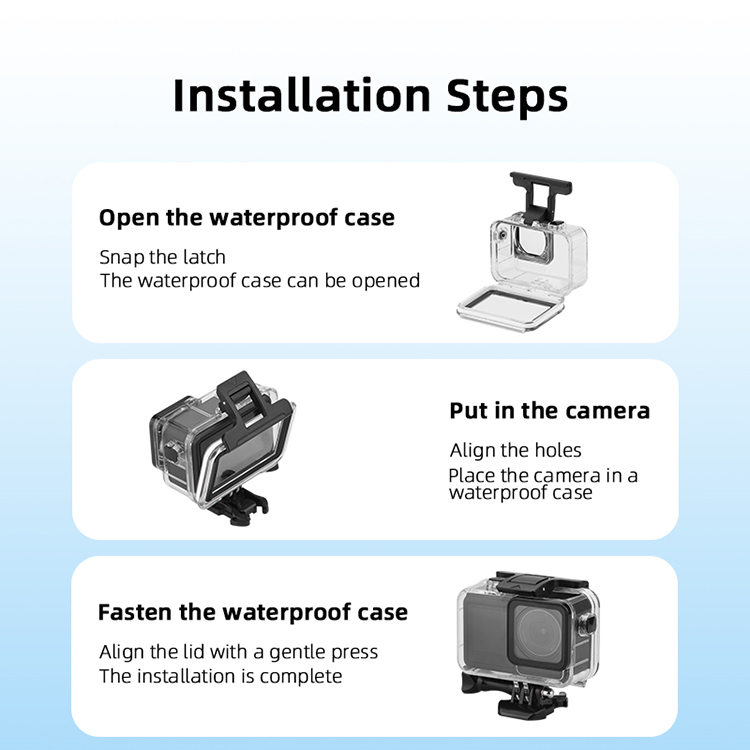 Installation Steps

Open the waterproof case

Snap the latch
The waterproof case can be opened

Put in the camera

Align the holes
Place the camera in a waterproof case

Fasten the waterproof case

Align the lid with a gentle press
The installation is complete