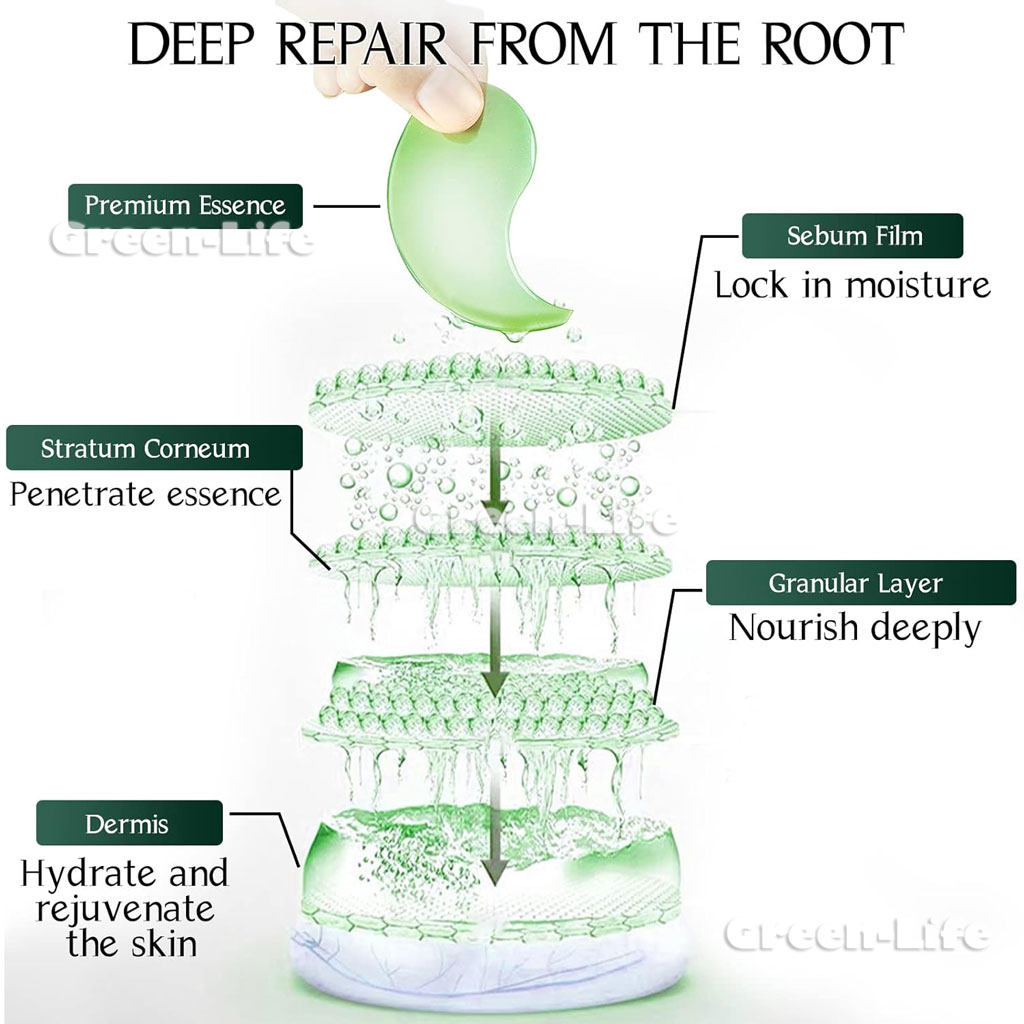 DEEP REPAIR FROM THE ROOT

Premium Essence

Green-Life

Sebum Film
Lock in moisture

Stratum Corneum
Penetrate essence

Green-Life

Granular Layer
Nourish deeply

Dermis
Hydrate and rejuvenate the skin

Green-Life