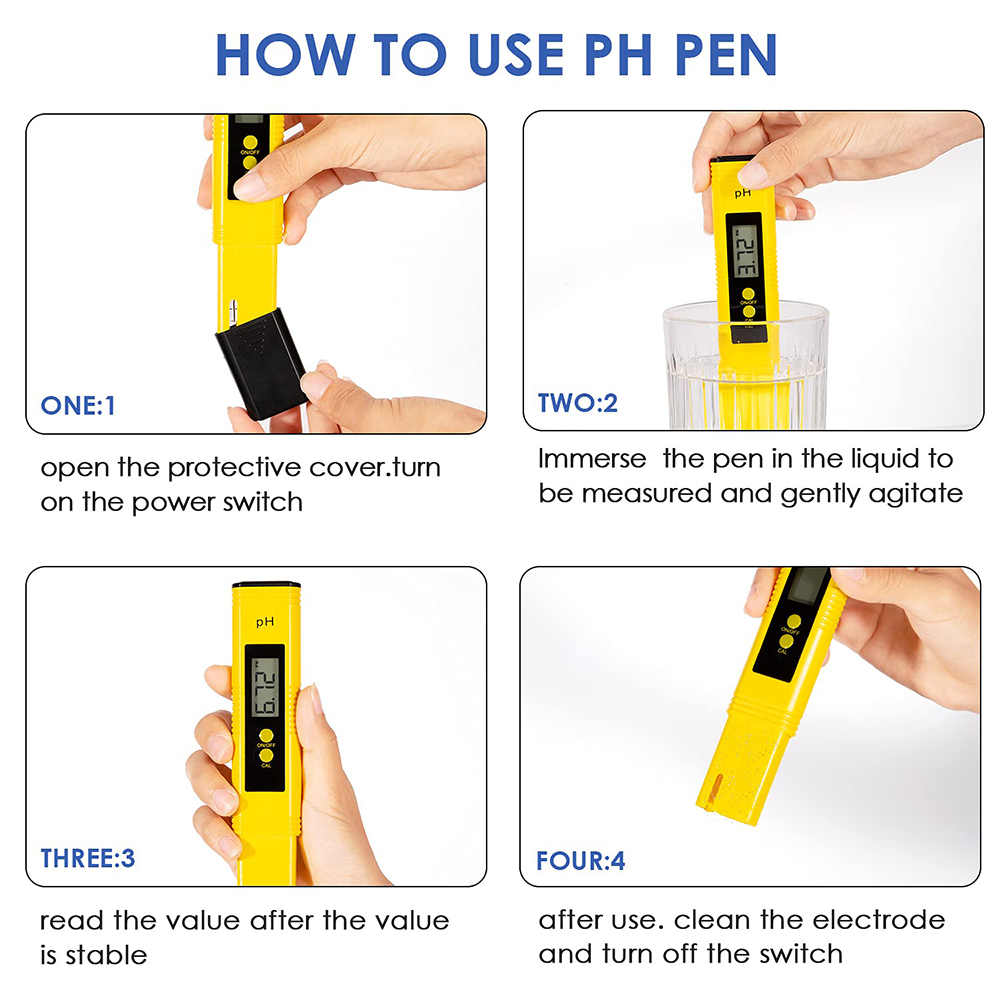 HOW TO USE PH PEN

ON/OFF

ONE:1

open the protective cover.turn on the power switch

pH

3.72

CAL

TWO:2

Immerse the pen in the liquid to be measured and gently agitate

pH

6.72

ON/OFF

CAL

THREE:3

read the value after the value is stable

ON/OFF

CAL

FOUR:4

after use. clean the electrode and turn off the switch