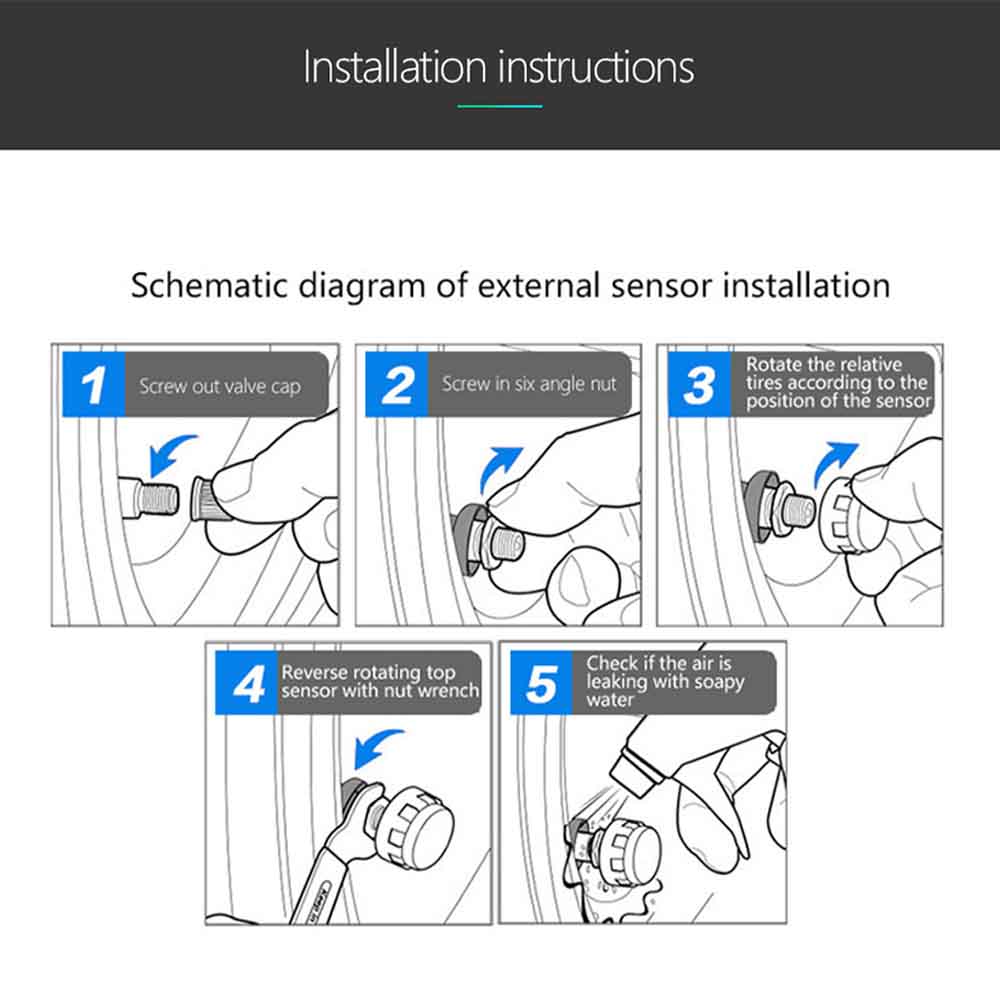 Installation instructions

Schematic diagram of external sensor installation

1 Screw out valve cap

2 Screw in six angle nut

3 Rotate the relative tires according to the position of the sensor

4 Reverse rotating top sensor with nut wrench

5 Check if the air is leaking with soapy water