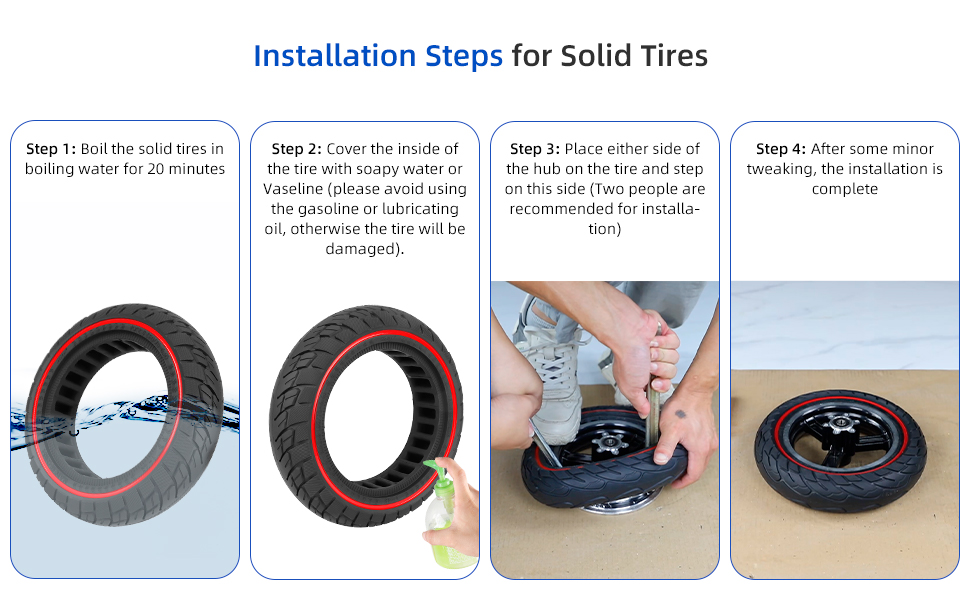 Installation Steps for Solid Tires

Step 1: Boil the solid tires in boiling water for 20 minutes

Step 2: Cover the inside of the tire with soapy water or Vaseline (please avoid using the gasoline or lubricating oil, otherwise the tire will be damaged).

Step 3: Place either side of the hub on the tire and step on this side (Two people are recommended for installation)

Step 4: After some minor tweaking, the installation is complete