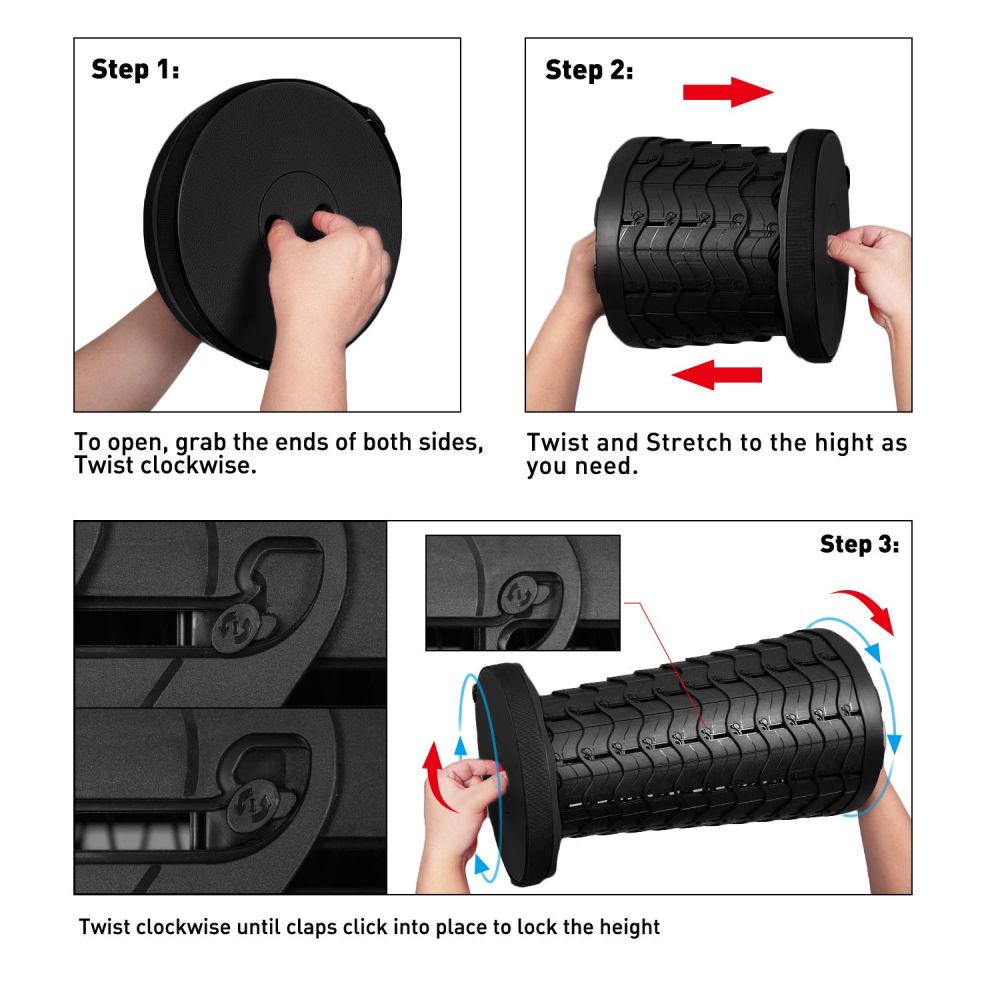 Step 1:

To open, grab the ends of both sides, Twist clockwise.

Step 2:

Twist and Stretch to the hight as you need.

Step 3:

Twist clockwise until claps click into place to lock the height