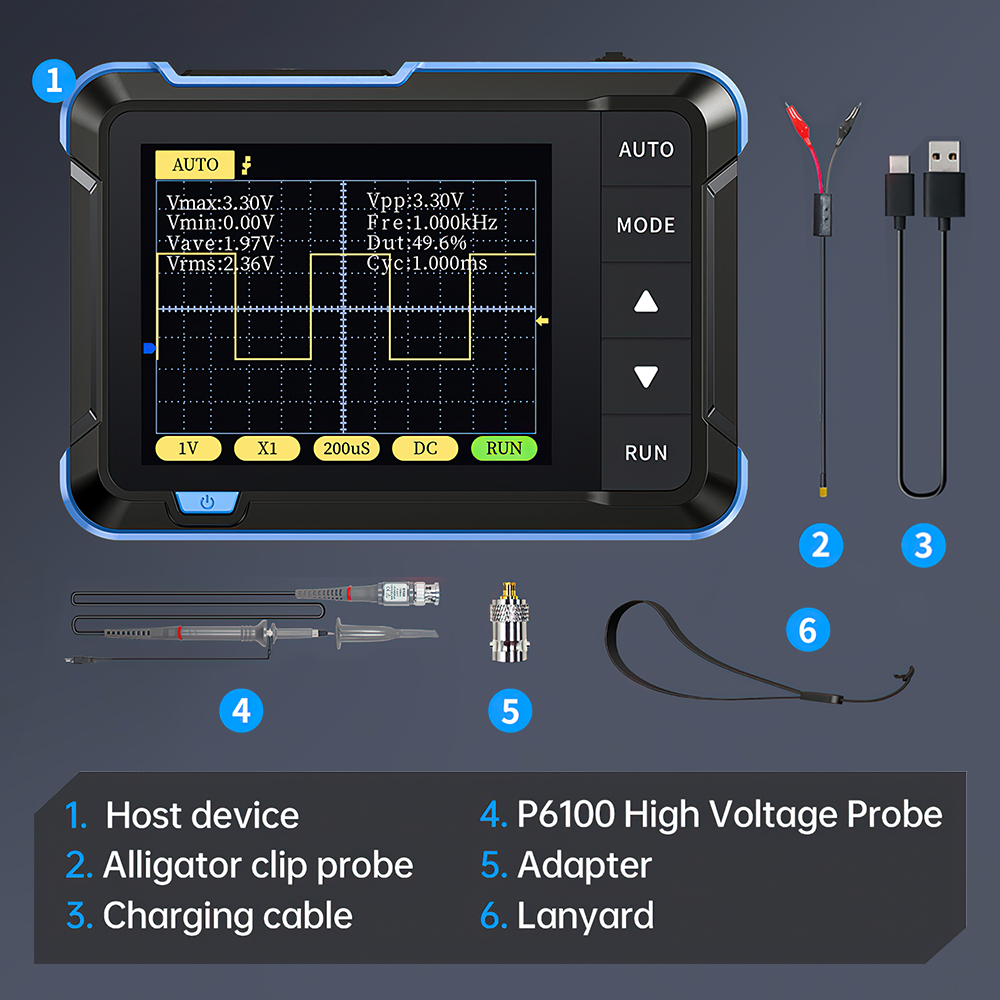 1

AUTO

Vmax:3.30V
Vmin:0.00V
Vave:1.97V
Vrms:2.36V

Vpp:3.30V
Fre:1.000kHz
Dut:49.6%
Cyc:1.000ms

1V
X1
200uS
DC
RUN

AUTO
MODE
RUN

2
3
4
5
6

1. Host device
2. Alligator clip probe
3. Charging cable
4. P6100 High Voltage Probe
5. Adapter
6. Lanyard