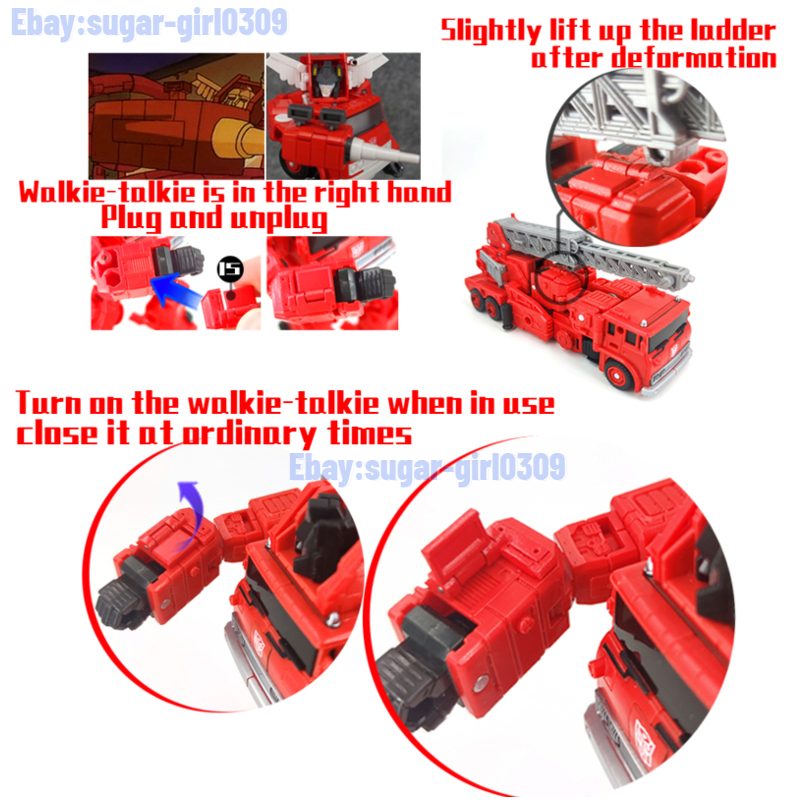 Ebay:sugar-girl0309

Slightly lift up the ladder after deformation

Walkie-talkie is in the right hand
Plug and unplug

15

Turn on the walkie-talkie when in use close it at ordinary times

Ebay:sugar-girl0309