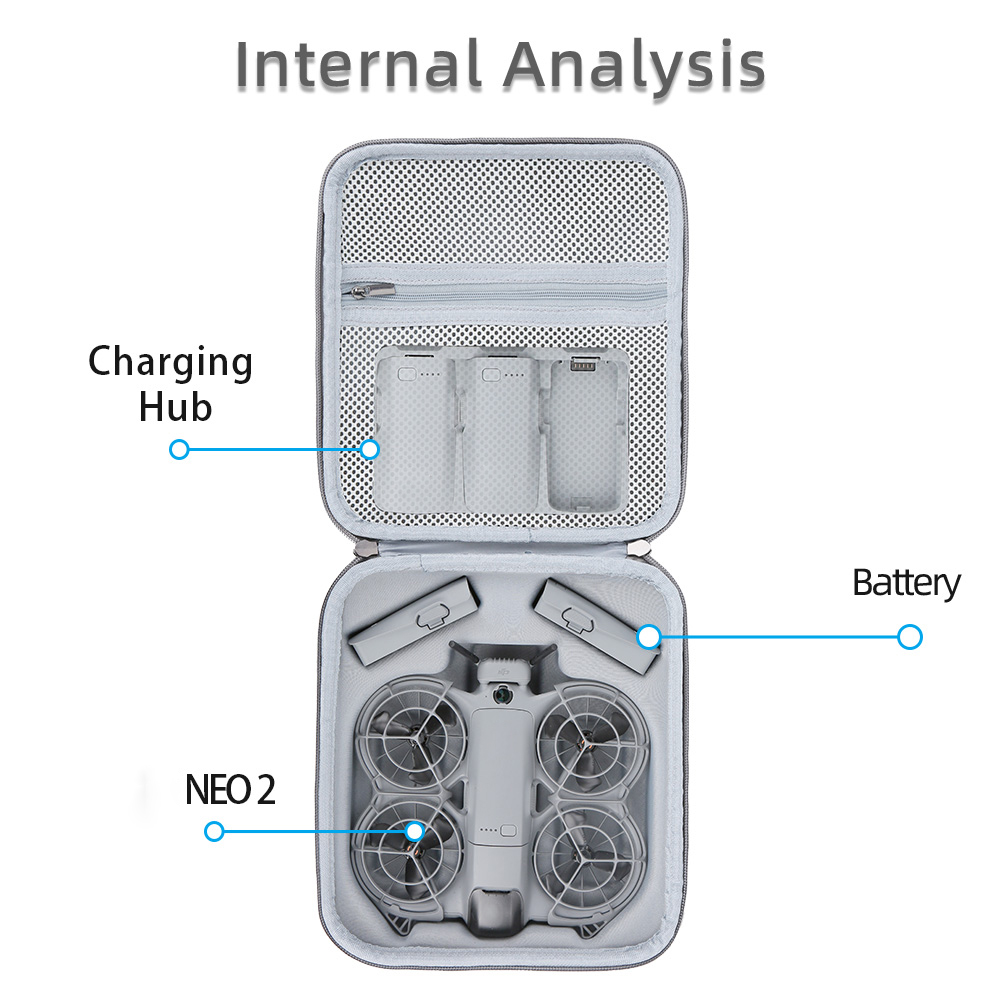 Internal Analysis

Charging Hub

Battery

NEO 2