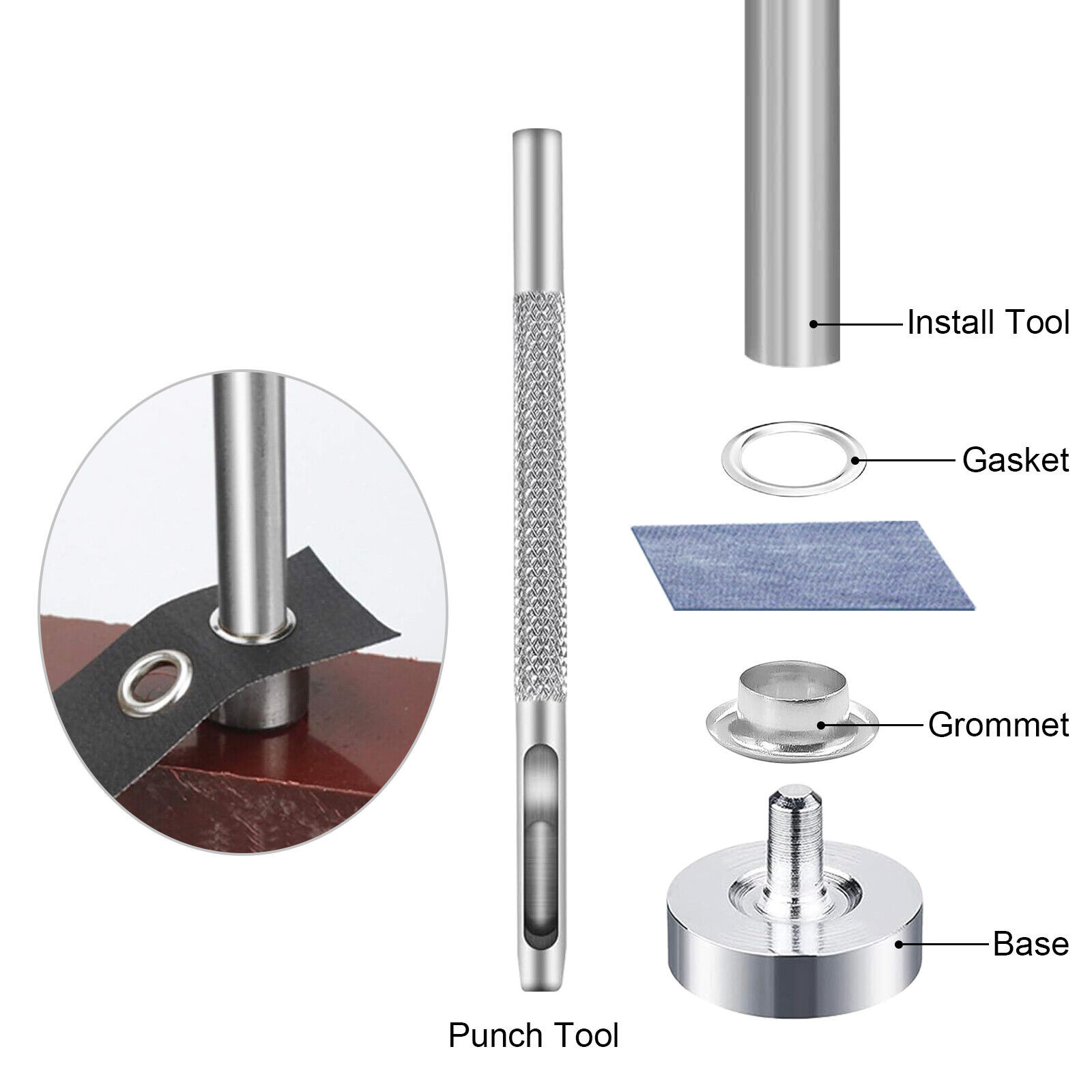 Install Tool

Gasket

Grommet

Base

Punch Tool