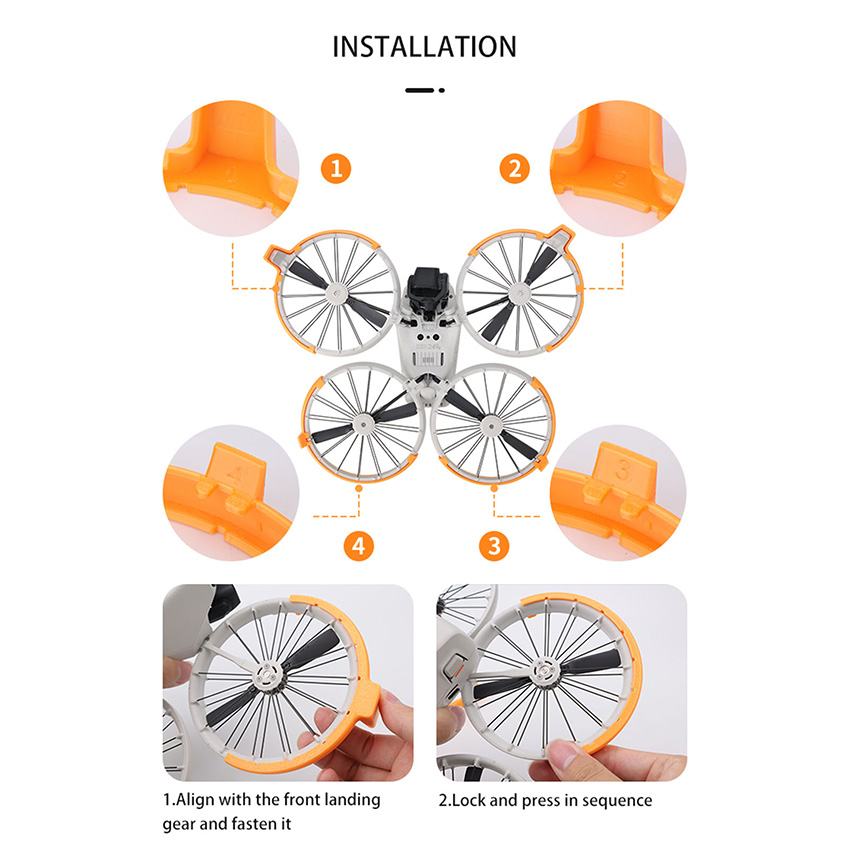 INSTALLATION

1

2

4

3

1.Align with the front landing gear and fasten it

2.Lock and press in sequence