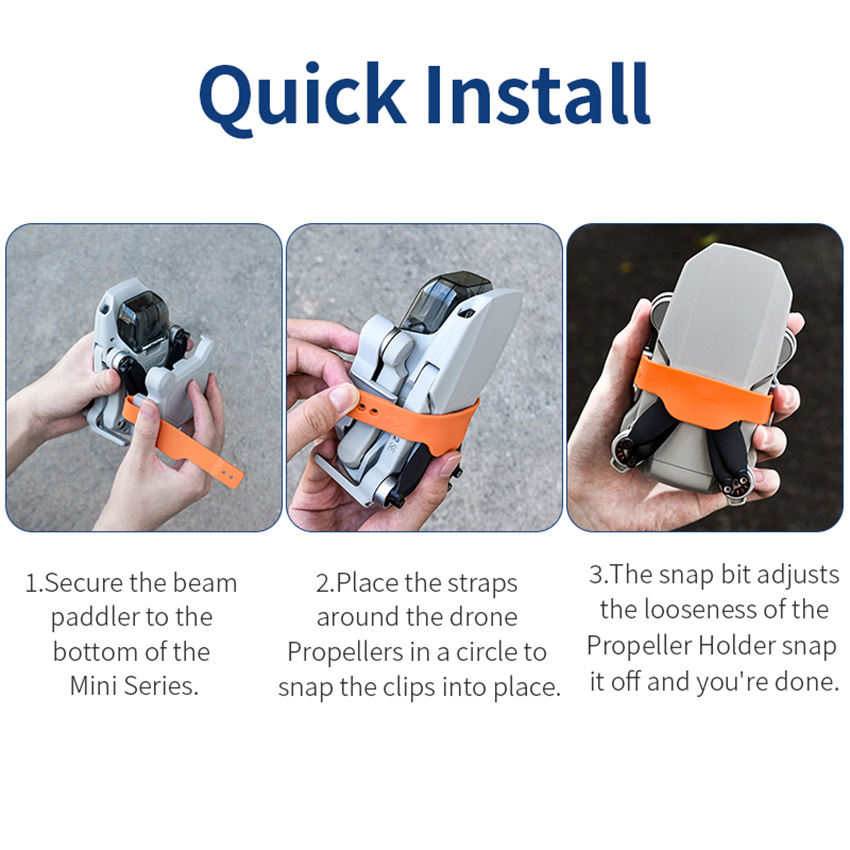 Quick Install

1.Secure the beam paddler to the bottom of the Mini Series.

2.Place the straps around the drone Propellers in a circle to snap the clips into place.

3.The snap bit adjusts the looseness of the Propeller Holder snap it off and you're done.