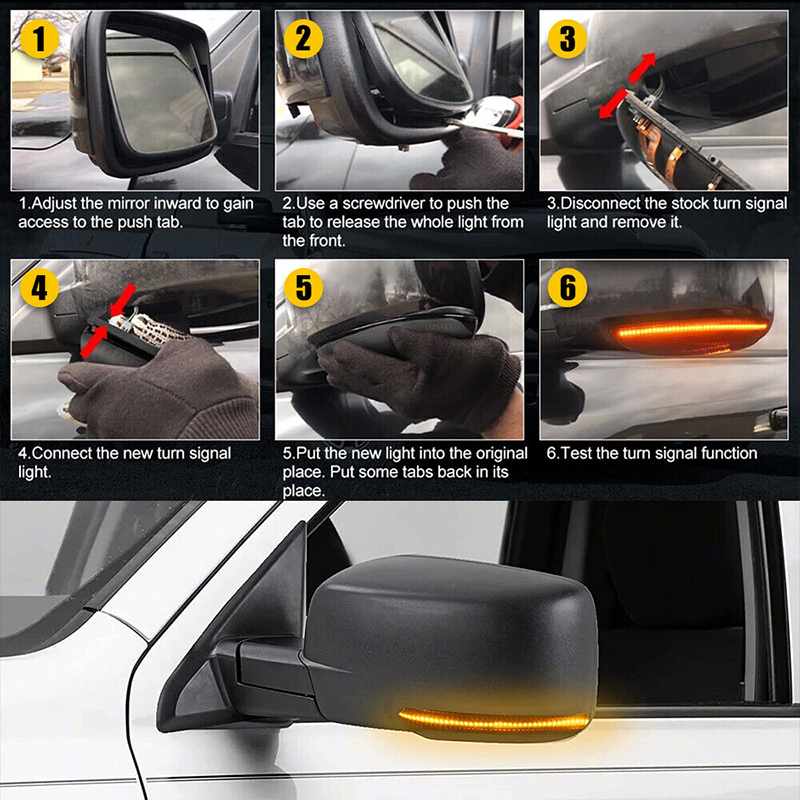 1

1.Adjust the mirror inward to gain access to the push tab.

2

2.Use a screwdriver to push the tab to release the whole light from the front.

3

3.Disconnect the stock turn signal light and remove it.

4

4.Connect the new turn signal light.

5

5.Put the new light into the original place. Put some tabs back in its place.

6

6.Test the turn signal function